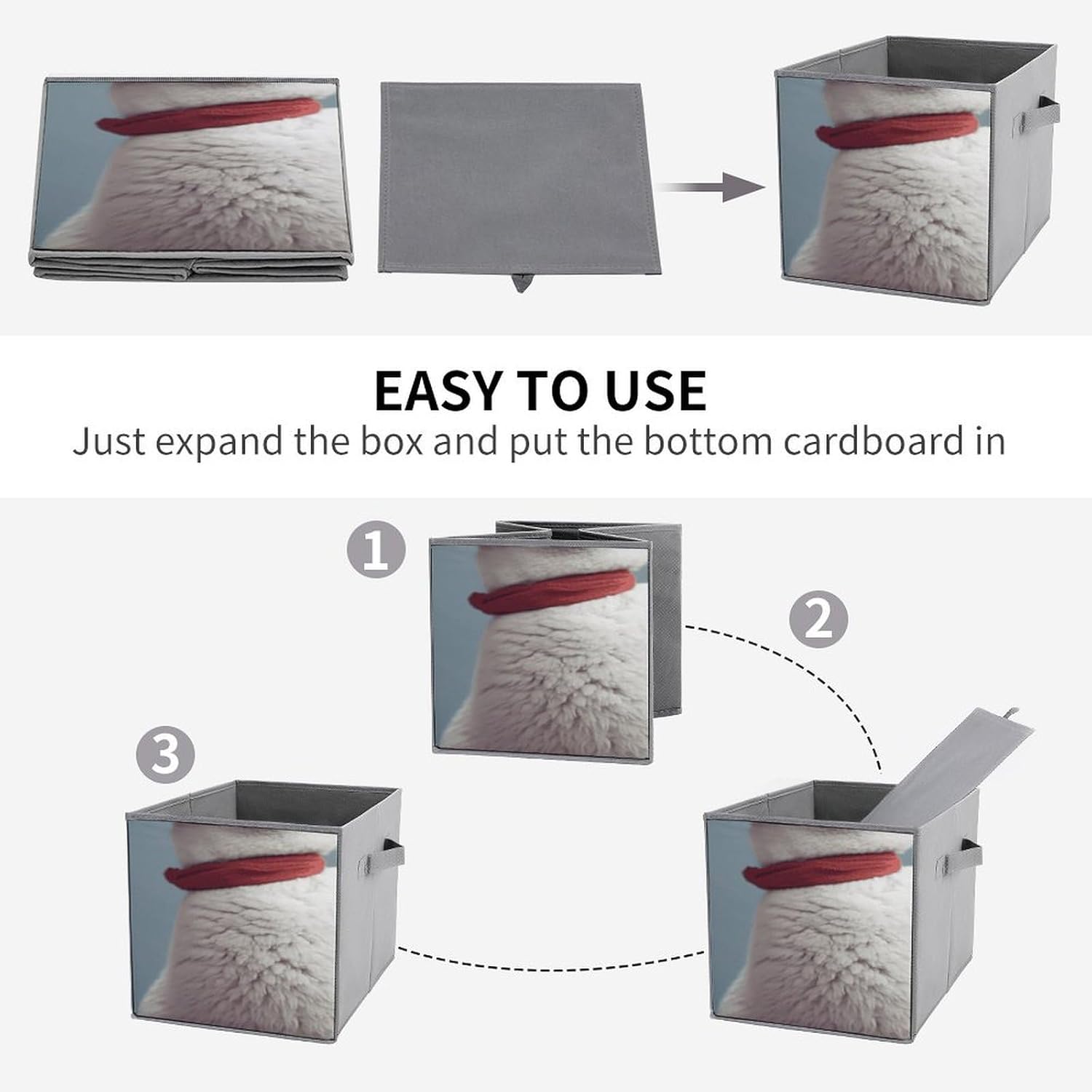 EASY TO USE
Just expand the box and put the bottom cardboard in

1

2

3