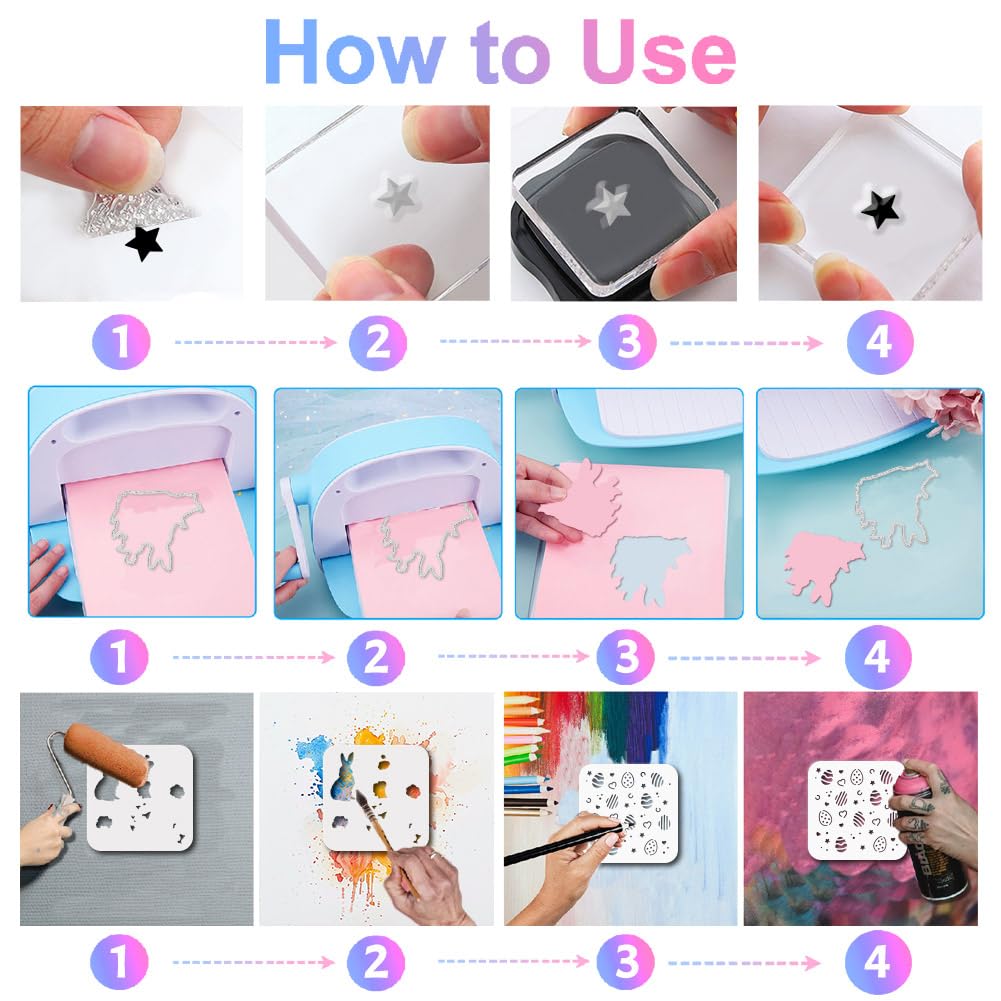 How to Use

1 2 3 4

1 2 3 4

1 2 3 4