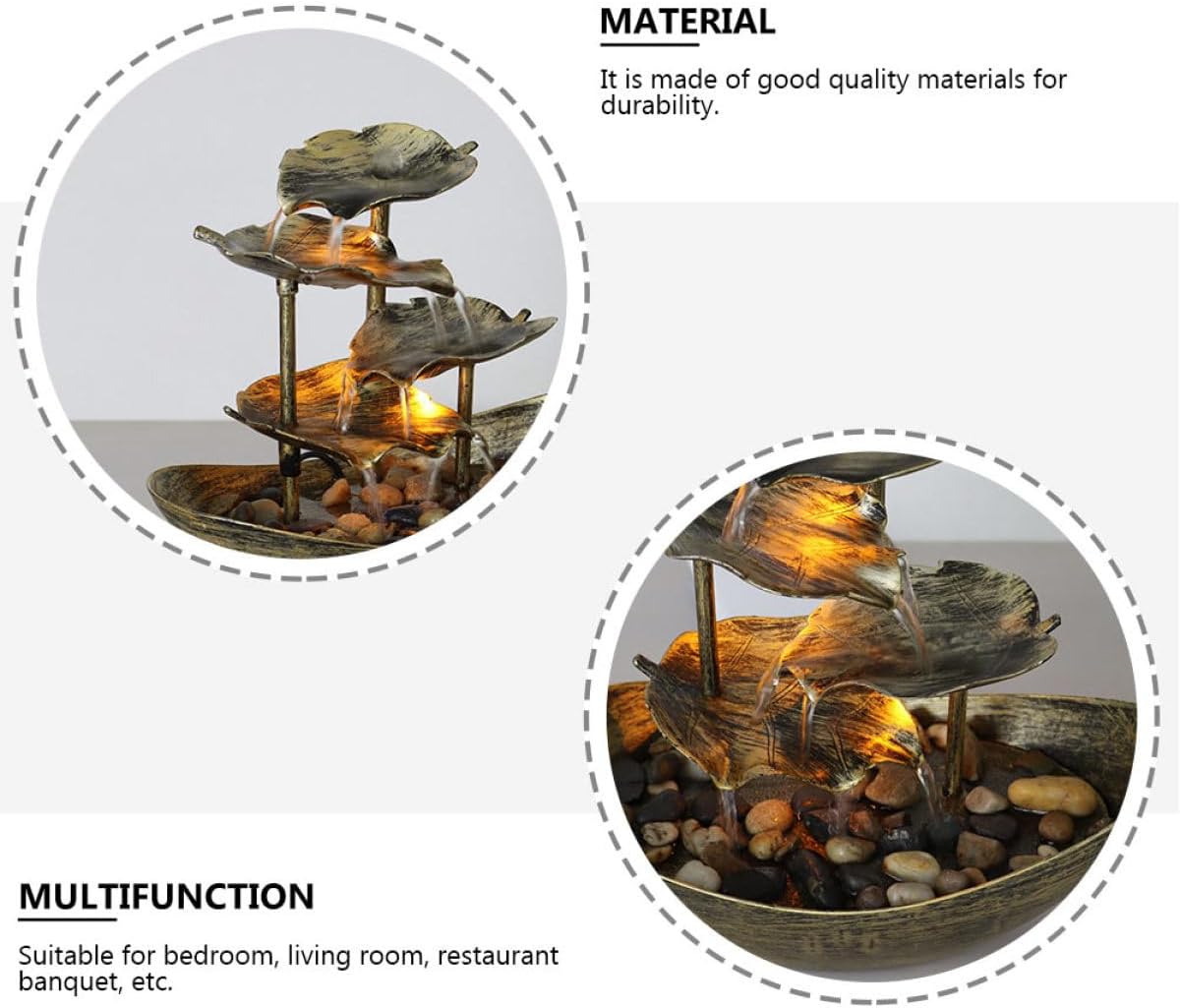 MATERIAL

It is made of good quality materials for durability.

MULTIFUNCTION

Suitable for bedroom, living room, restaurant banquet, etc.