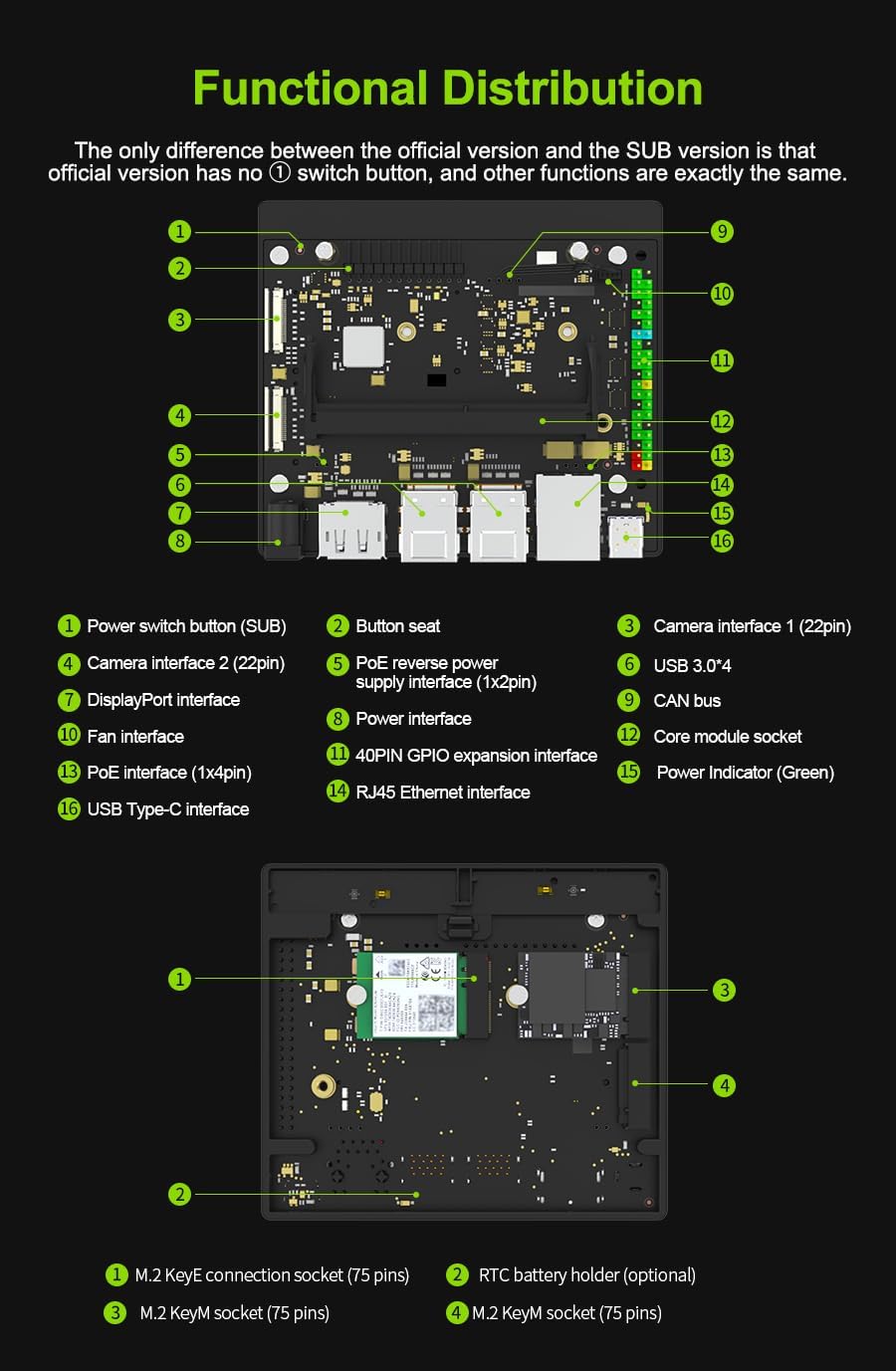 Functional Distribution

The only difference between the official version and the SUB version is that official version has no ① switch button, and other functions are exactly the same.

1
2
3
4
5
6
7
8
9
10
11
12
13
14
15
16

1 Power switch button (SUB)
4 Camera interface 2 (22pin)
7 DisplayPort interface
10 Fan interface
13 PoE interface (1x4pin)
16 USB Type-C interface

2 Button seat
5 PoE reverse power supply interface (1x2pin)
8 Power interface
11 40PIN GPIO expansion interface
14 RJ45 Ethernet interface

3 Camera interface 1 (22pin)
6 USB 3.0*4
9 CAN bus
12 Core module socket
15 Power Indicator (Green)

1
2
3
4

1 M.2 KeyE connection socket (75 pins)
2 RTC battery holder (optional)
3 M.2 KeyM socket (75 pins)
4 M.2 KeyM socket (75 pins)