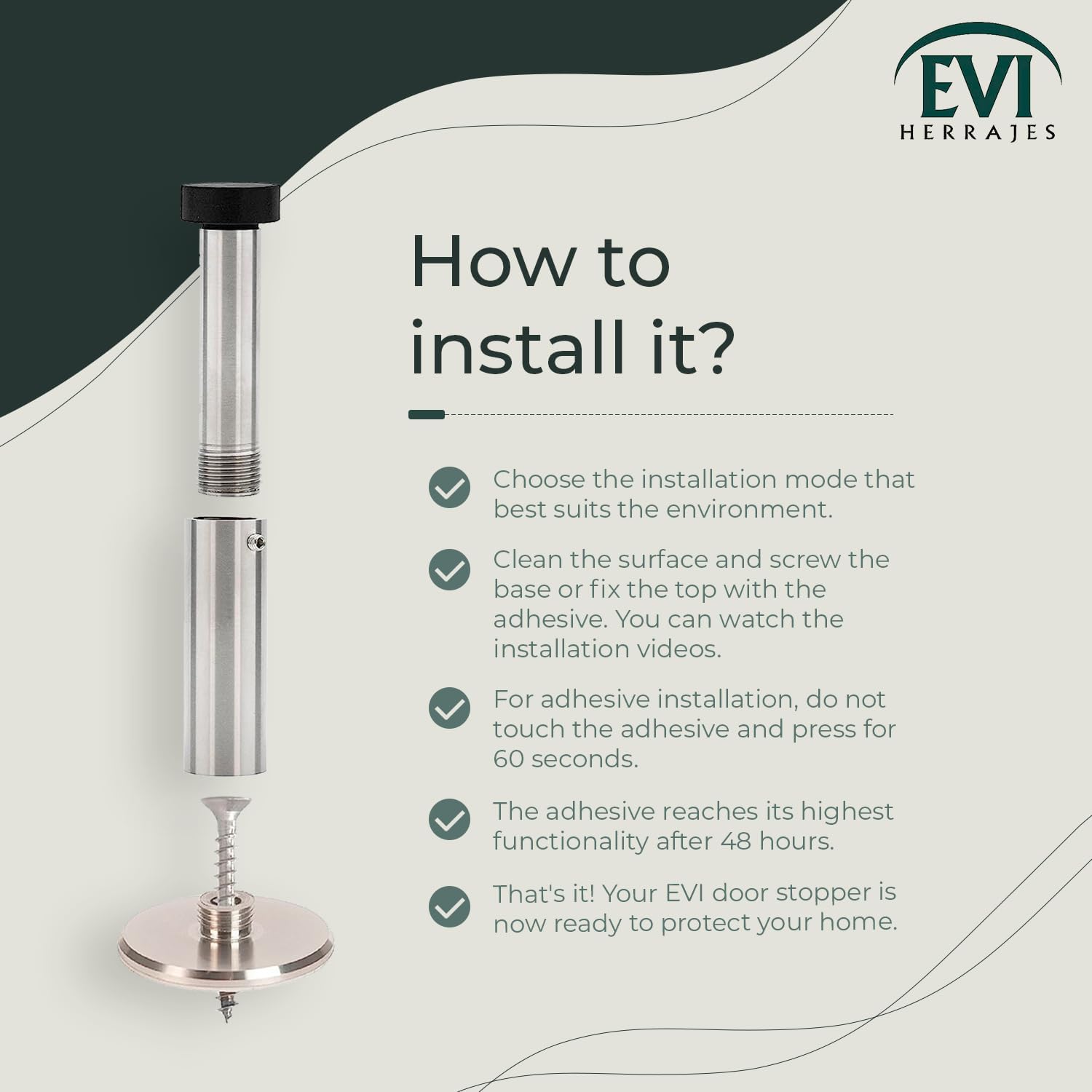 EVI
HERRAJES

How to install it?

Choose the installation mode that best suits the environment.

Clean the surface and screw the base or fix the top with the adhesive. You can watch the installation videos.

For adhesive installation, do not touch the adhesive and press for 60 seconds.

The adhesive reaches its highest functionality after 48 hours.

That's it! Your EVI door stopper is now ready to protect your home.