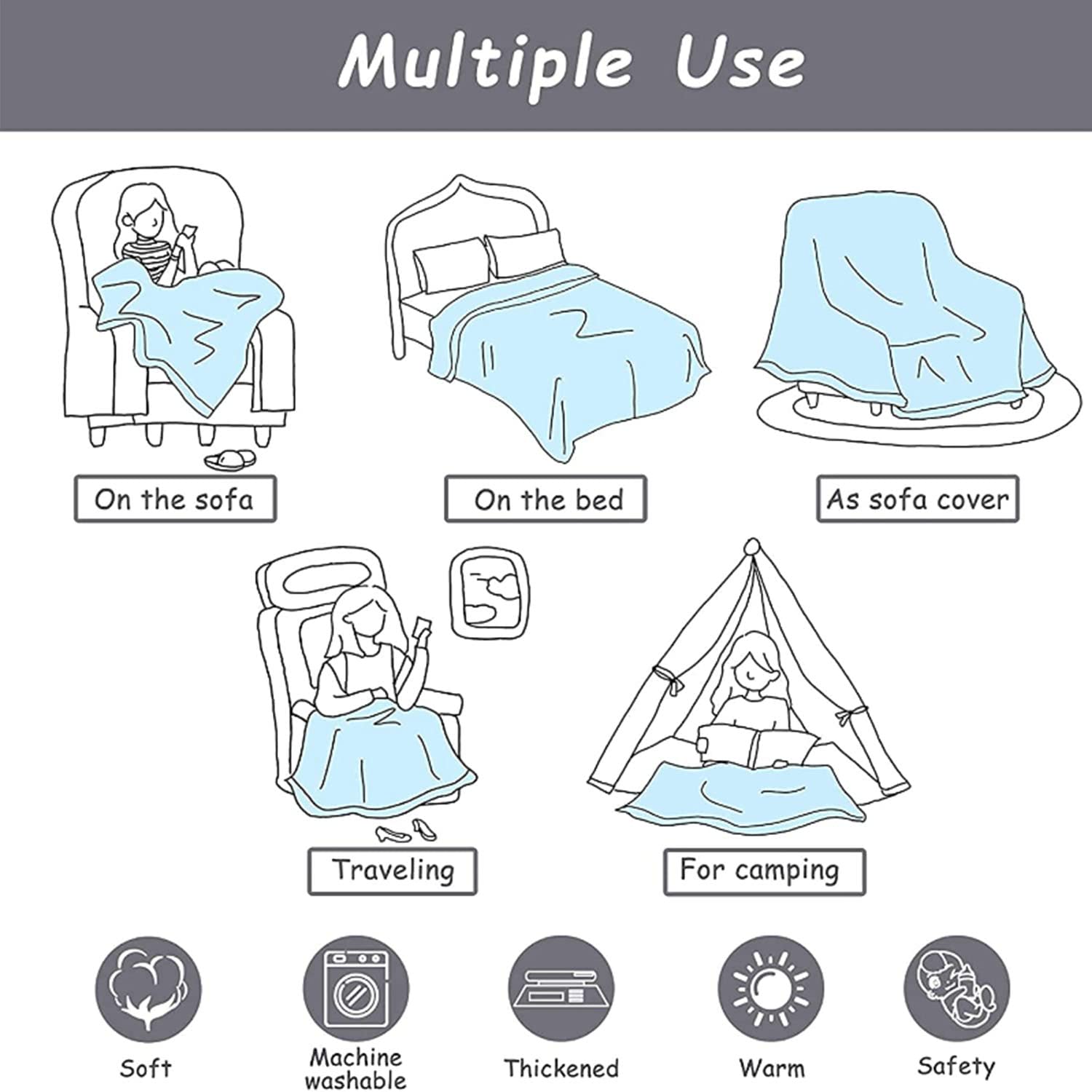 Multiple Use

On the sofa

On the bed

As sofa cover

Traveling

For camping

Soft

Machine washable

Thickened

Warm

Safety