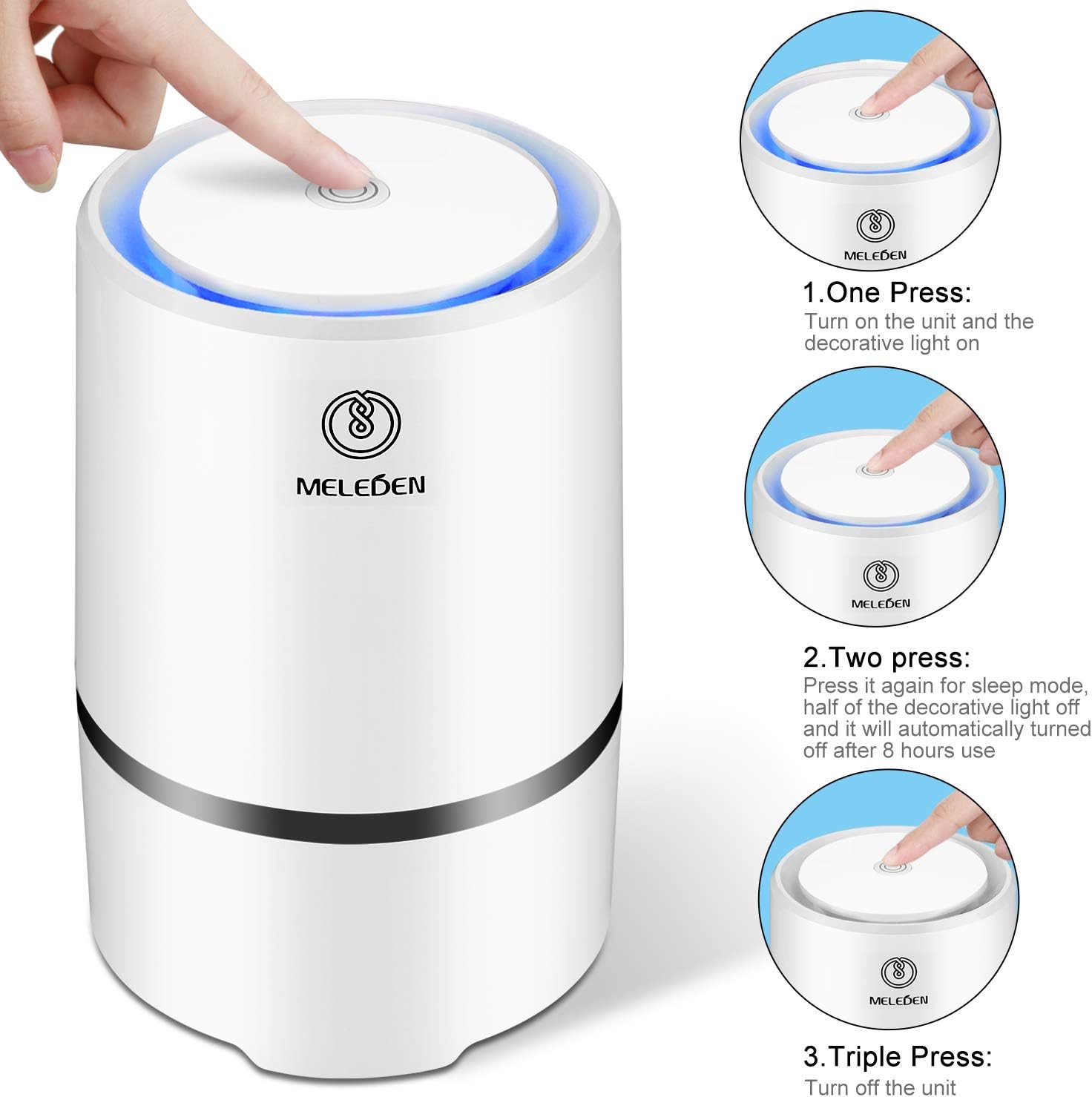 MELEDEN

MELEDEN

1.One Press:
Turn on the unit and the decorative light on

MELEDEN

2.Two press:
Press it again for sleep mode, half of the decorative light off and it will automatically turned off after 8 hours use

MELEDEN

3.Triple Press:
Turn off the unit