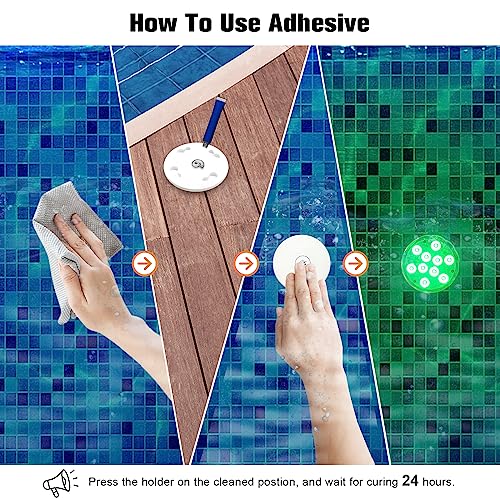 How To Use Adhesive

Press the holder on the cleaned postion, and wait for curing 24 hours.