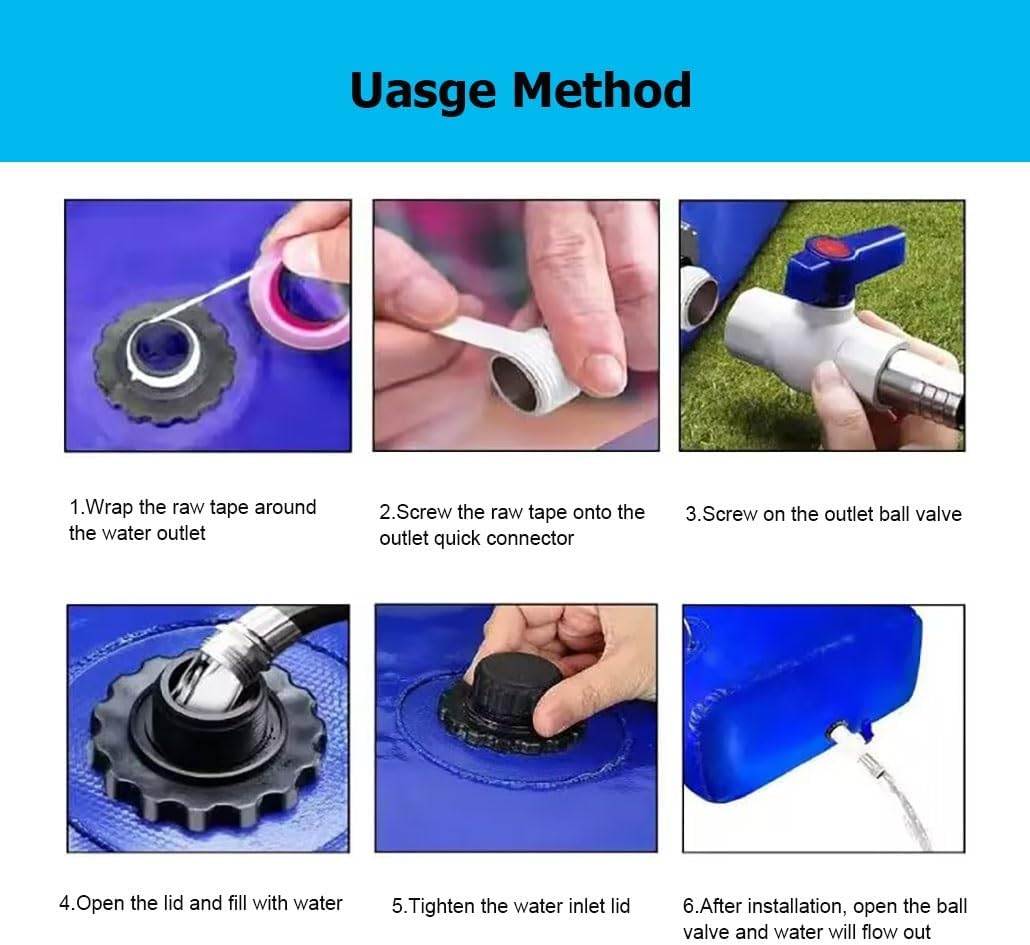 Uasge Method

1.Wrap the raw tape around the water outlet

2.Screw the raw tape onto the outlet quick connector

3.Screw on the outlet ball valve

4.Open the lid and fill with water

5.Tighten the water inlet lid

6.After installation, open the ball valve and water will flow out