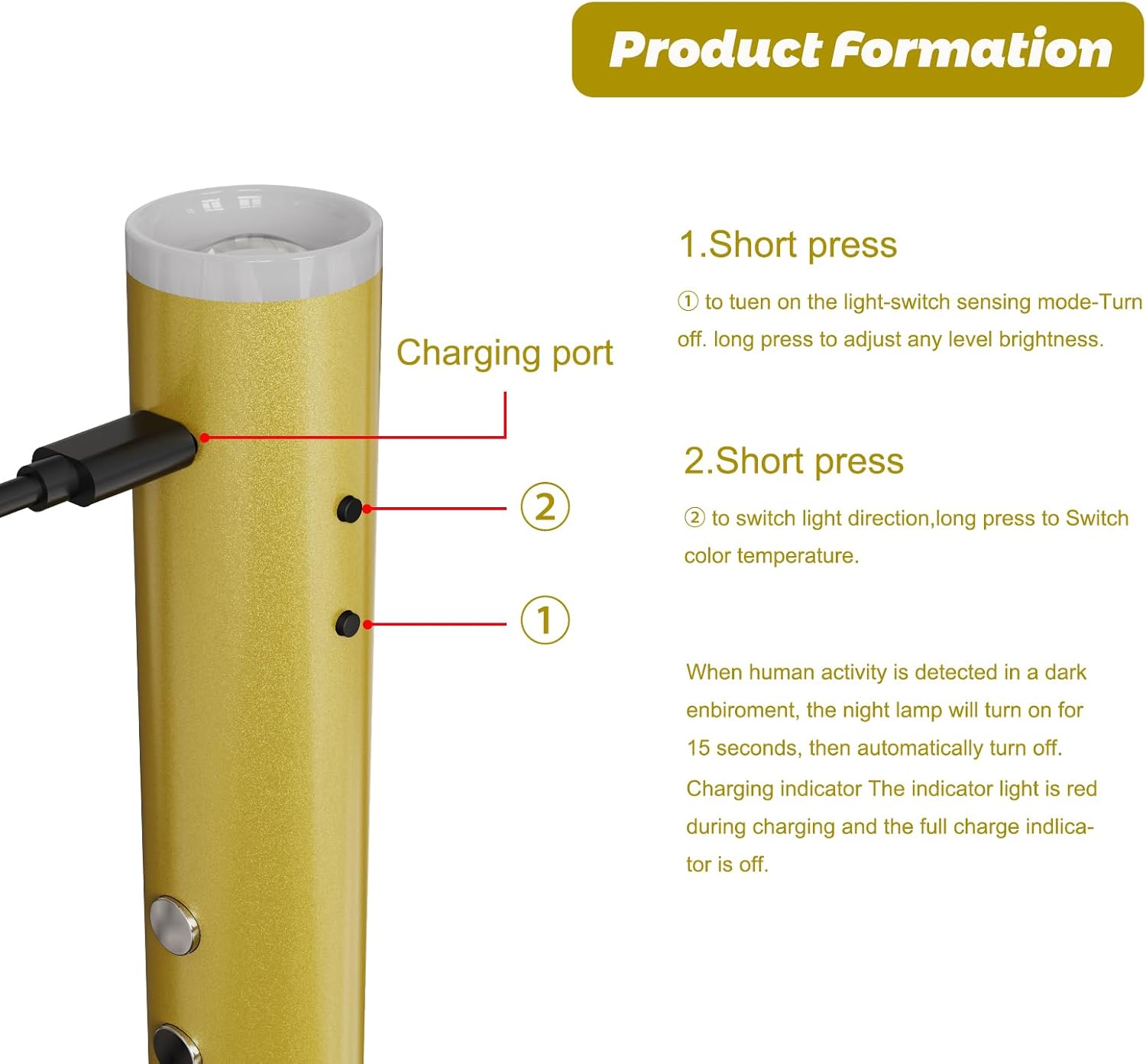 Product Formation

Charging port

②

①

1.Short press

① to tuen on the light-switch sensing mode-Turn off. long press to adjust any level brightness.

2.Short press

② to switch light direction,long press to Switch color temperature.

When human activity is detected in a dark enbiroment, the night lamp will turn on for 15 seconds, then automatically turn off. Charging indicator The indicator light is red during charging and the full charge indlicator is off.