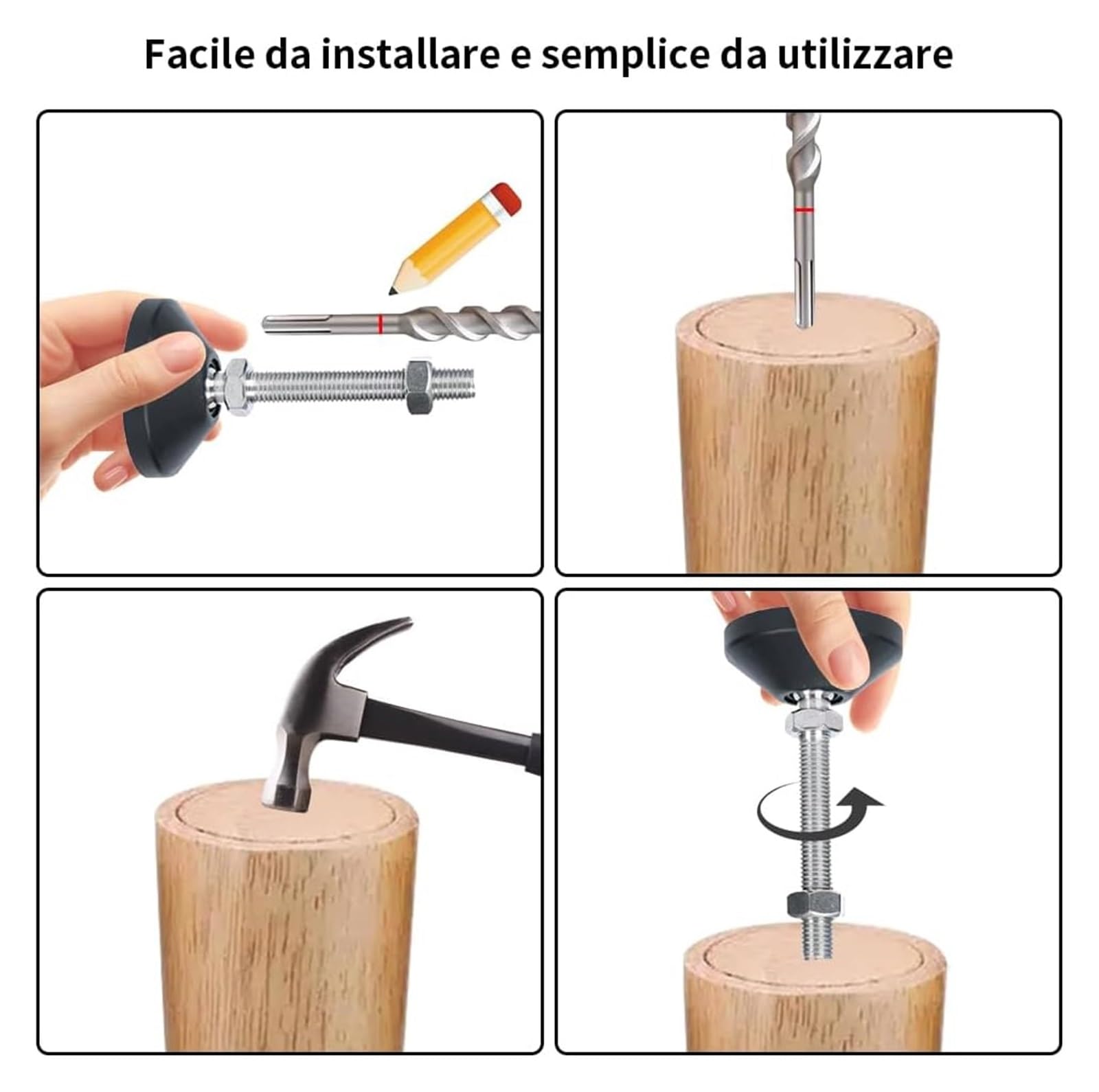 Facile da installare e semplice da utilizzare