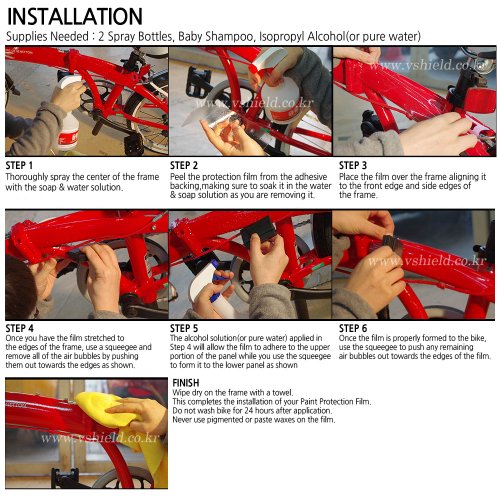 INSTALLATION

Supplies Needed : 2 Spray Bottles, Baby Shampoo, Isopropyl Alcohol(or pure water)

www.vshield.co.kr

www.vshield.co.kr

STEP 1
Thoroughly spray the center of the frame with the soap & water solution.

STEP 2
Peel the protection film from the adhesive backing,making sure to soak it in the water & soap solution as you are removing it.

STEP 3
Place the film over the frame aligning it to the front edge and side edges of the frame.

www.vshield.co.kr

STEP 4
Once you have the film stretched to the edges of the frame, use a squeegee and remove all of the air bubbles by pushing them out towards the edges as shown.

STEP 5
The alcohol solution(or pure water) applied in Step 4 will allow the film to adhere to the upper portion of the panel while you use the squeegee to form it to the lower panel as shown

STEP 6
Once the film is properly formed to the bike, use the squeegee to push any remaining air bubbles out towards the edges of the film.

www.vshield.co.kr

FINISH
Wipe dry on the frame with a towel.
This completes the installation of your Paint Protection Film.
Do not wash bike for 24 hours after application.
Never use pigmented or paste waxes on the film.