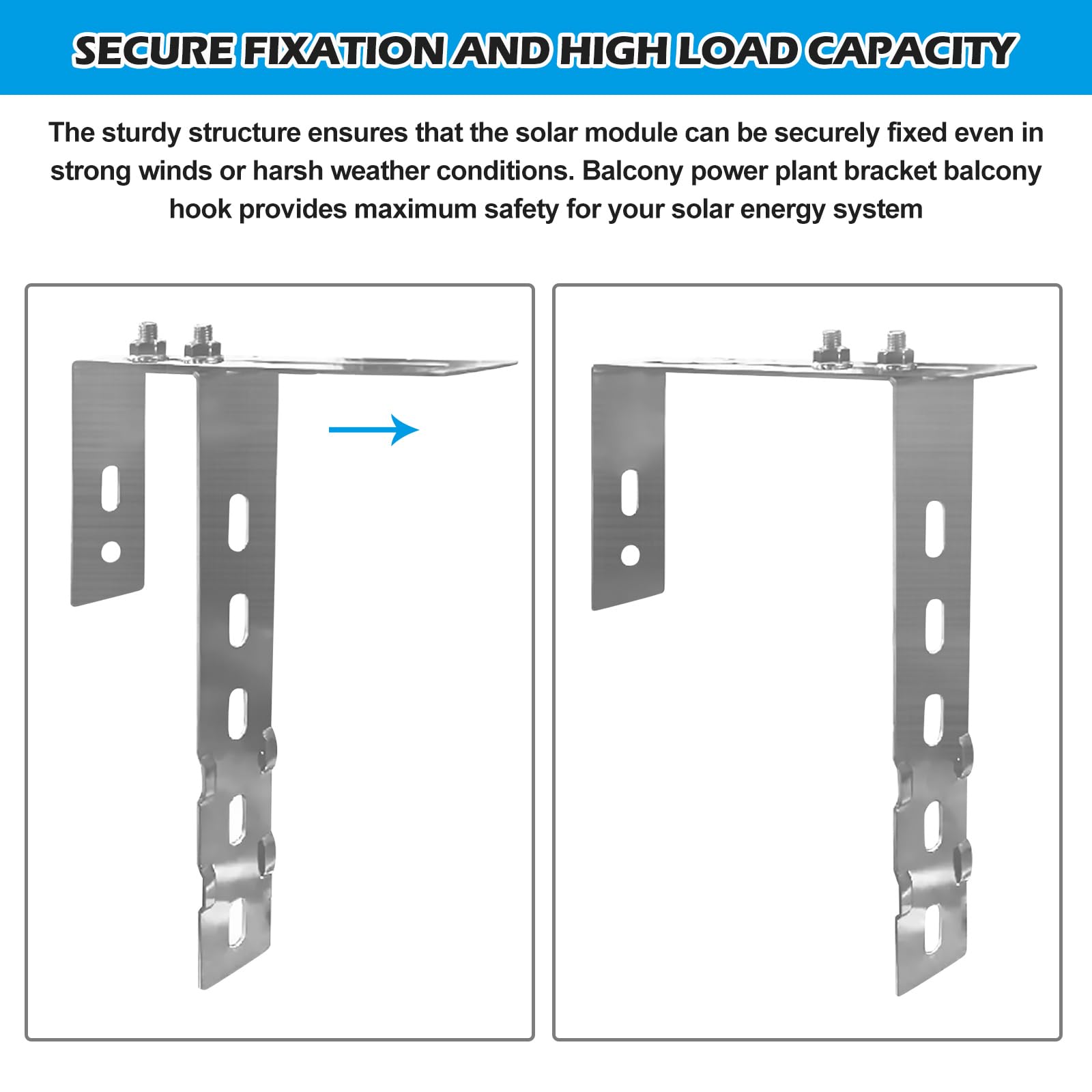 SECURE FIXATION AND HIGH LOAD CAPACITY

The sturdy structure ensures that the solar module can be securely fixed even in strong winds or harsh weather conditions. Balcony power plant bracket balcony hook provides maximum safety for your solar energy system