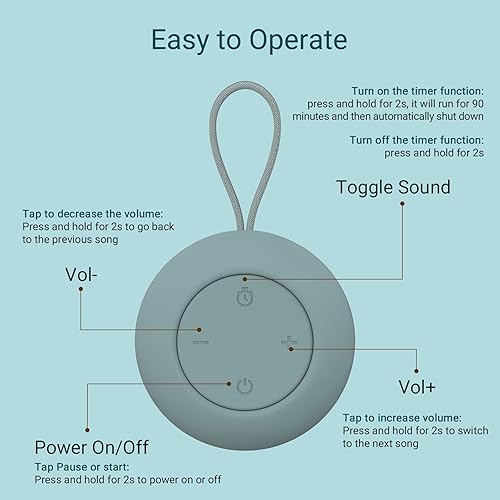 Easy to Operate

Turn on the timer function:
press and hold for 2s, it will run for 90 minutes and then automatically shut down

Turn off the timer function:
press and hold for 2s

Toggle Sound

Tap to decrease the volume:
Press and hold for 2s to go back to the previous song

Vol-

Vol+

Tap to increase volume:
Press and hold for 2s to switch to the next song

Power On/Off

Tap Pause or start:
Press and hold for 2s to power on or off