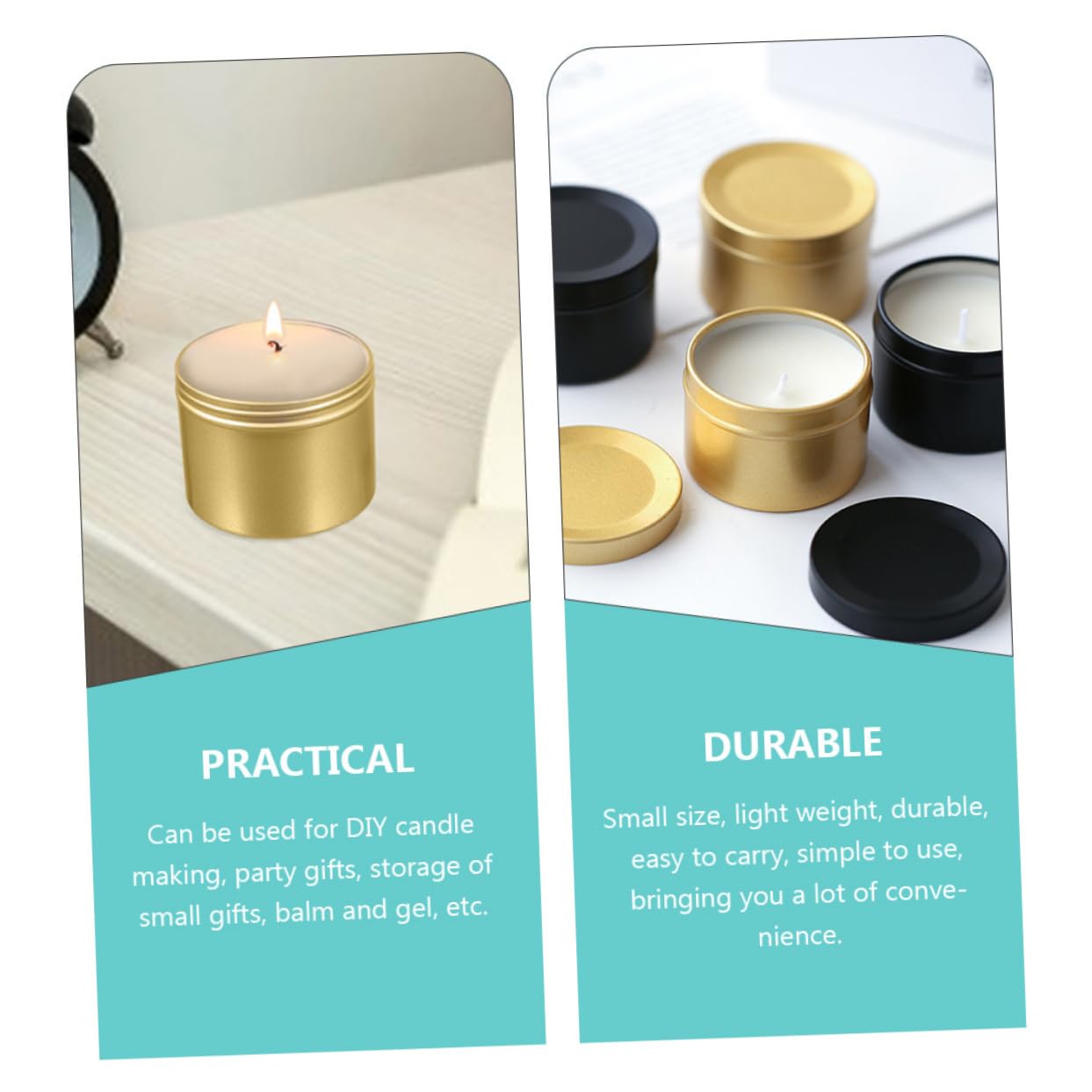 PRACTICAL

Can be used for DIY candle making, party gifts, storage of small gifts, balm and gel, etc.

DURABLE

Small size, light weight, durable, easy to carry, simple to use, bringing you a lot of convenience.