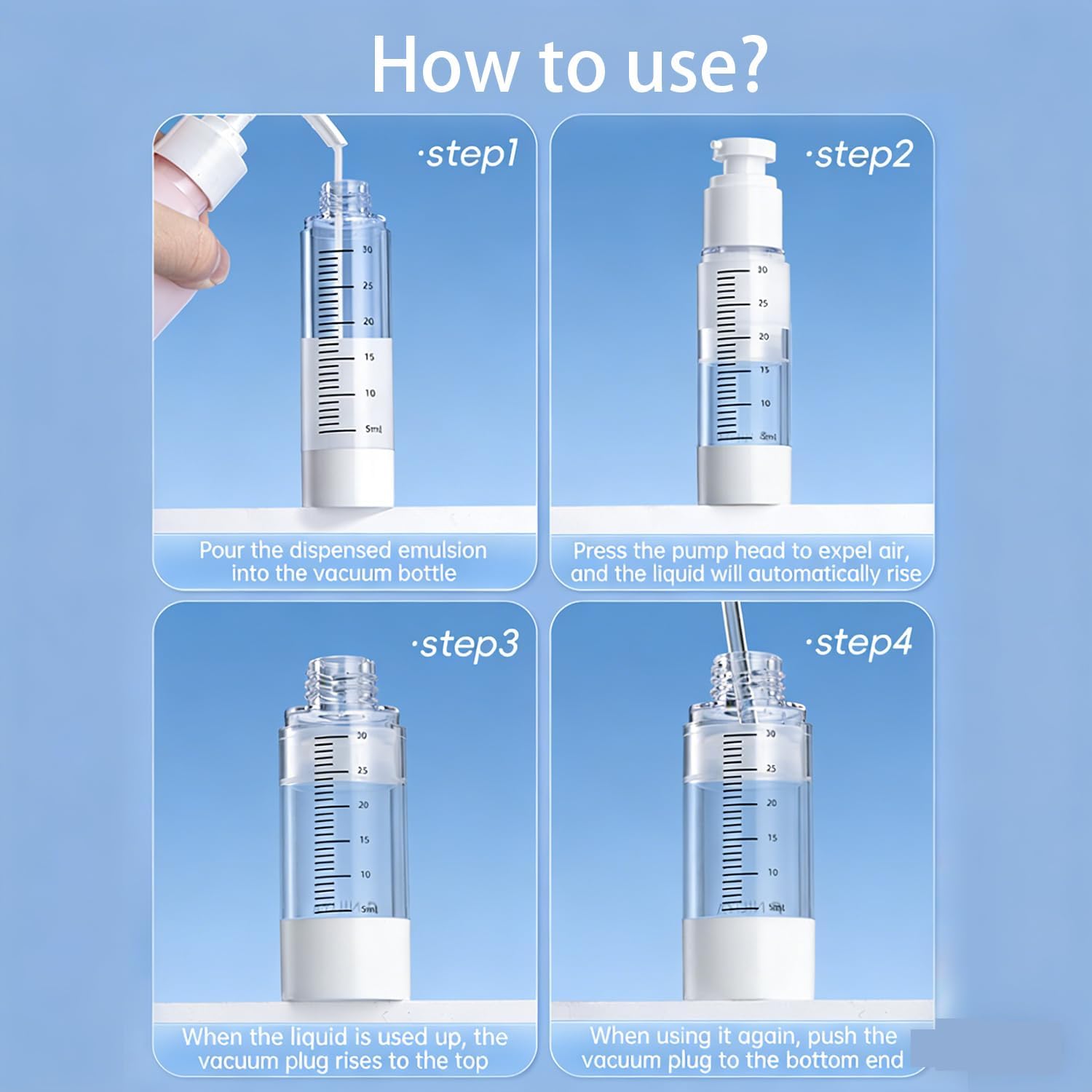 How to use?

·step1

30
25
20
15
10
5ml

Pour the dispensed emulsion into the vacuum bottle

·step2

30
25
20
15
10
5ml

Press the pump head to expel air, and the liquid will automatically rise

·step3

30
25
20
15
10
5ml

When the liquid is used up, the vacuum plug rises to the top

·step4

30
25
20
15
10
5ml

When using it again, push the vacuum plug to the bottom end