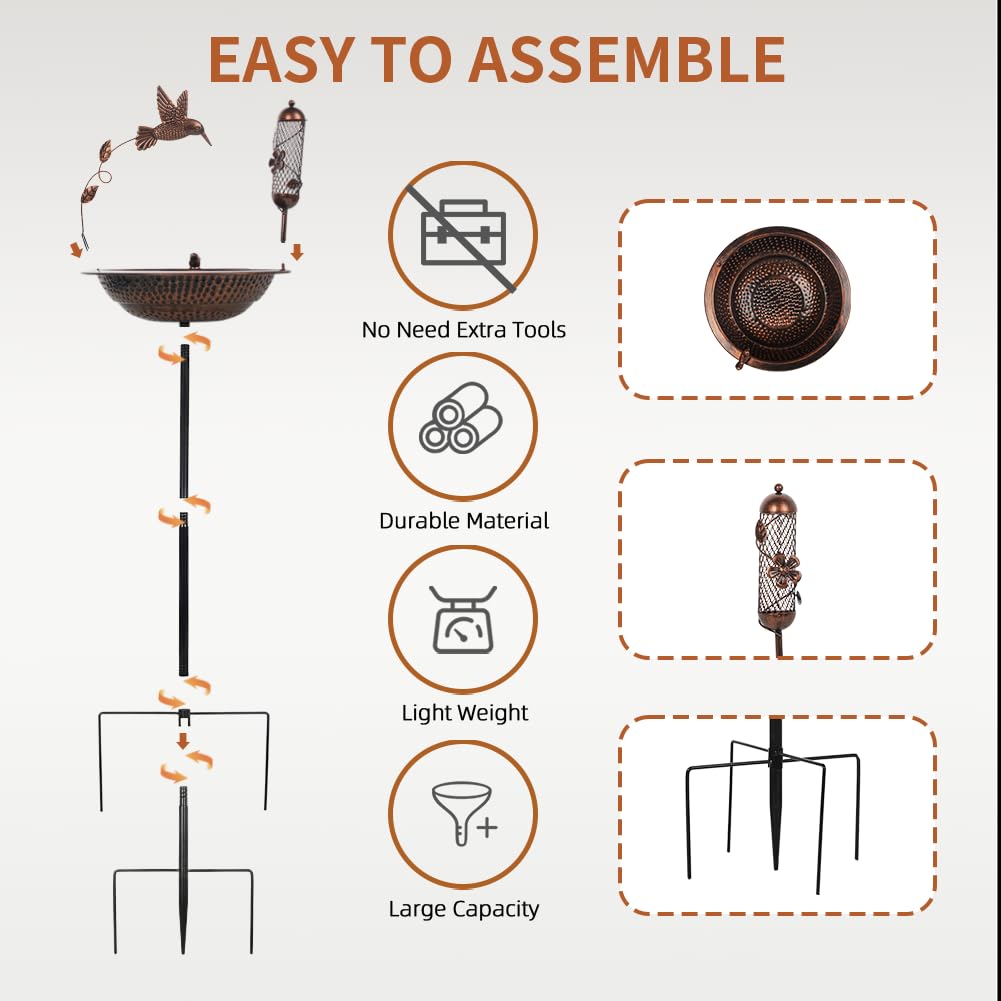 EASY TO ASSEMBLE

No Need Extra Tools

Durable Material

Light Weight

Large Capacity