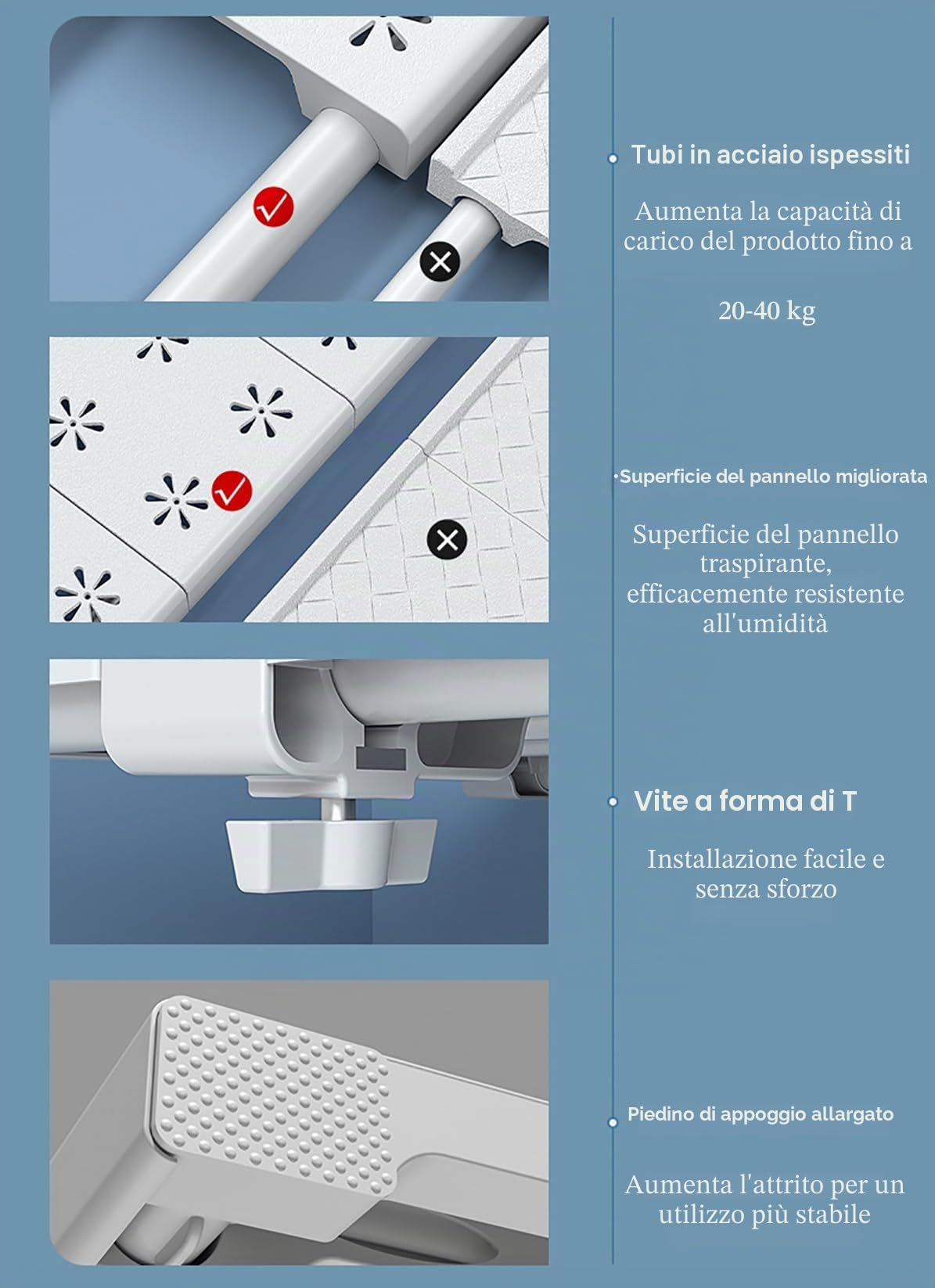 Tubi in acciaio ispessiti

Aumenta la capacità di carico del prodotto fino a

20-40 kg

Superficie del pannello migliorata

Superficie del pannello traspirante, efficacemente resistente all'umidità

Vite a forma di T

Installazione facile e senza sforzo

Piedino di appoggio allargato

Aumenta l'attrito per un utilizzo più stabile