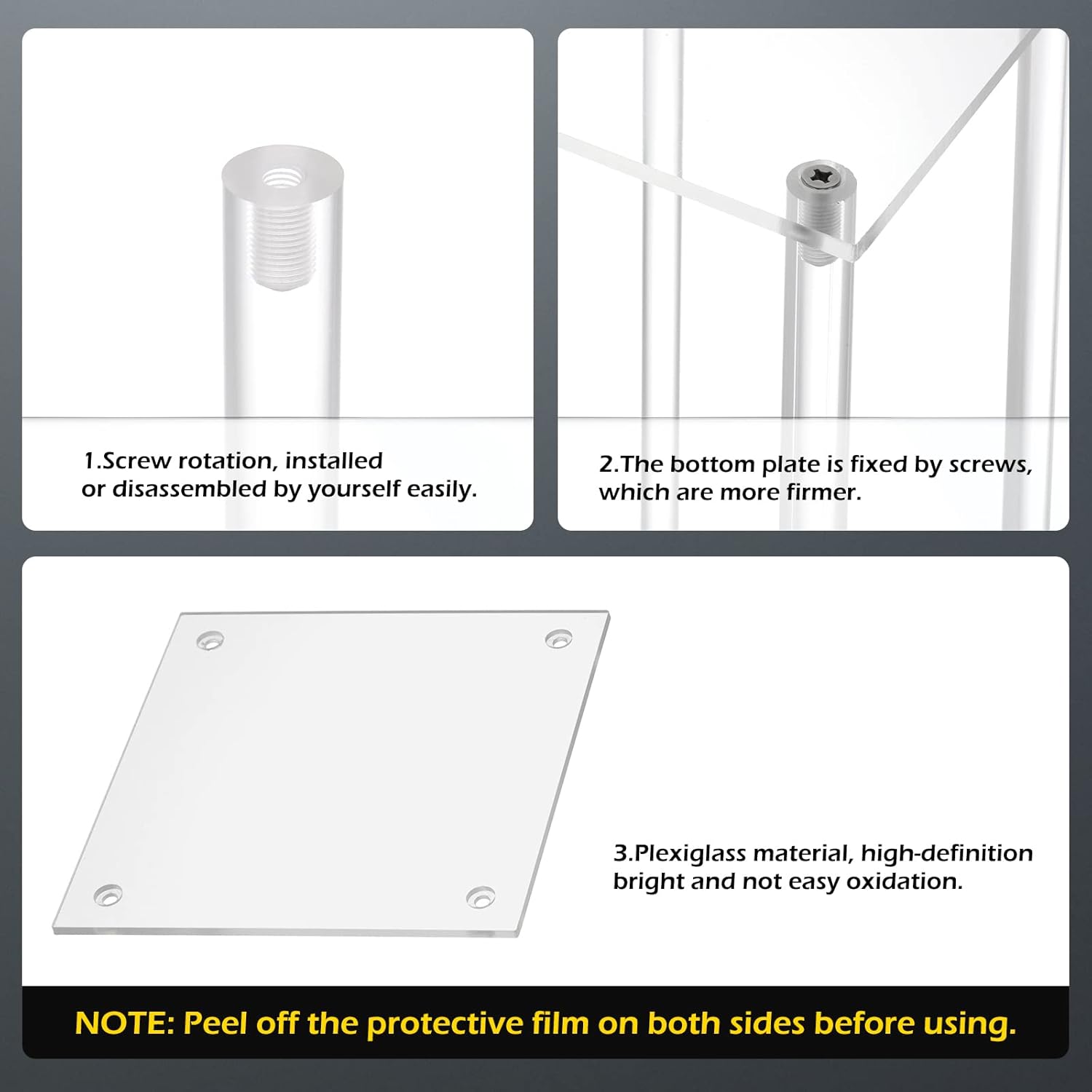 1.Screw rotation, installed or disassembled by yourself easily.

2.The bottom plate is fixed by screws, which are more firmer.

3.Plexiglass material, high-definition bright and not easy oxidation.

NOTE: Peel off the protective film on both sides before using.