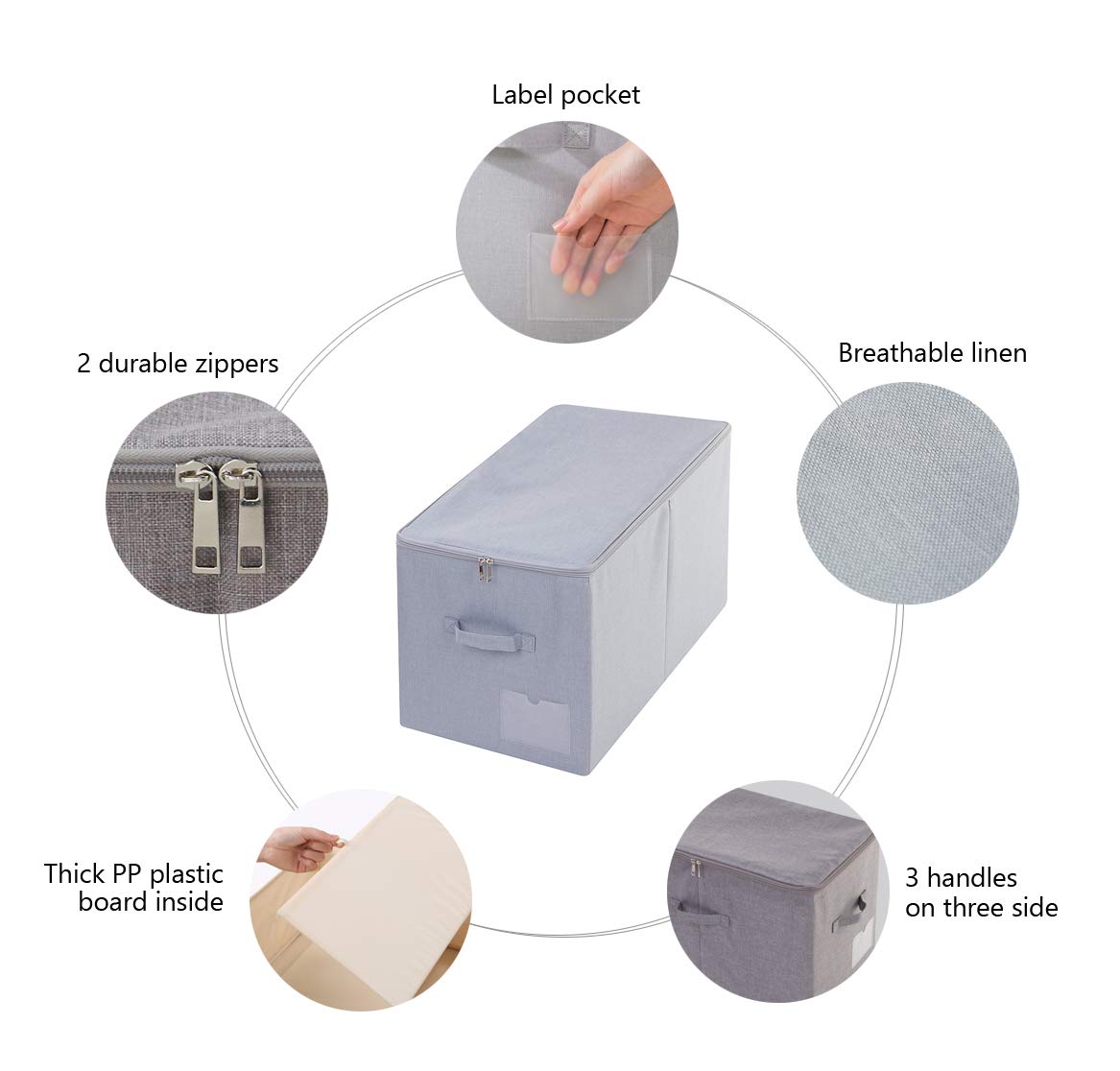 Label pocket

2 durable zippers

Breathable linen

Thick PP plastic board inside

3 handles on three side