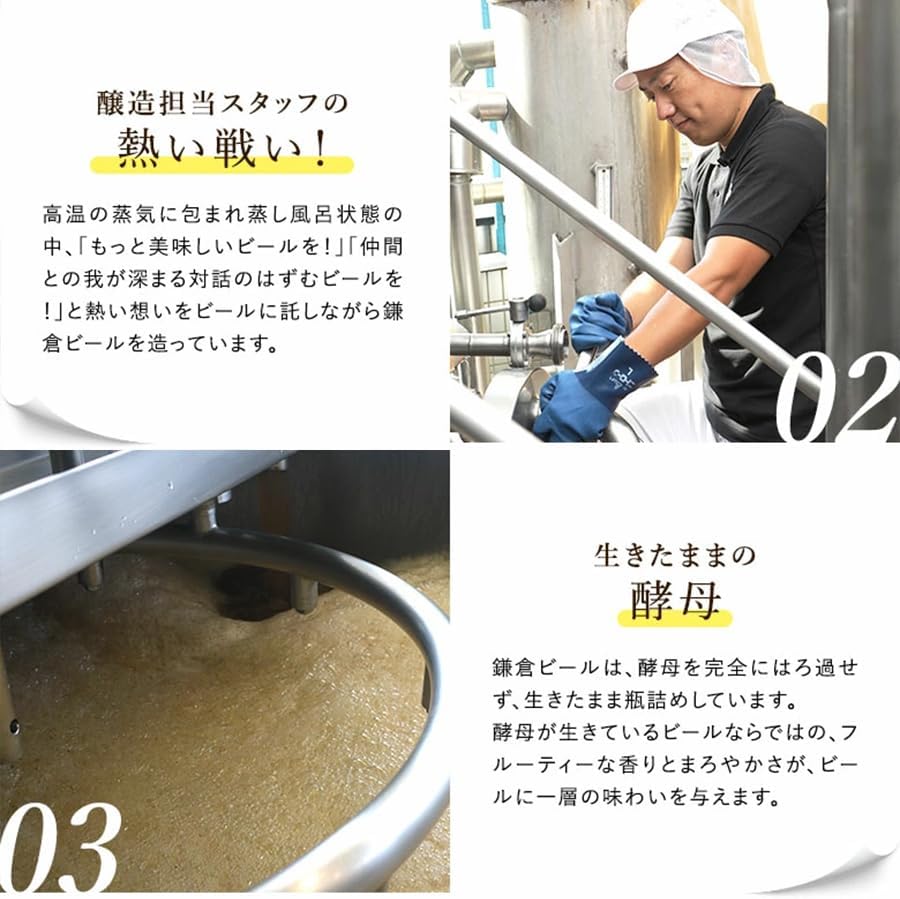 醸造担当スタッフの
熱い戦い！

高温の蒸気に包まれ蒸し風呂状態の中、「もっと美味しいビールを！」「仲間との我が深まる対話のはずむビールを！」と熱い想いをビールに託しながら鎌倉ビールを造っています。

02

生きたままの
酵母

鎌倉ビールは、酵母を完全にはろ過せず、生きたまま瓶詰めしています。
酵母が生きているビールならではの、フルーティーな香りとまろやかさが、ビールに一層の味わいを与えます。

03