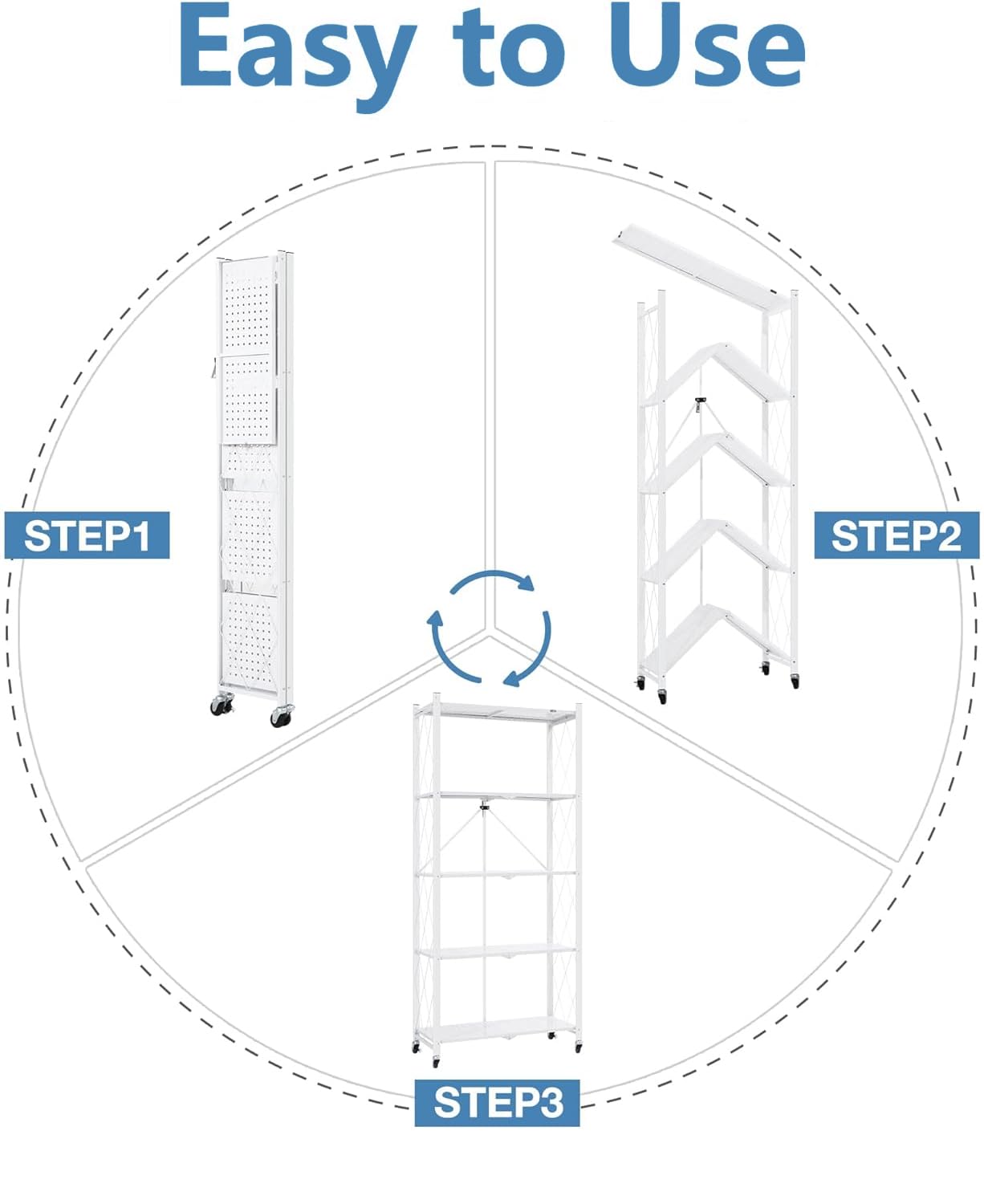 Easy to Use

STEP1

STEP2

STEP3