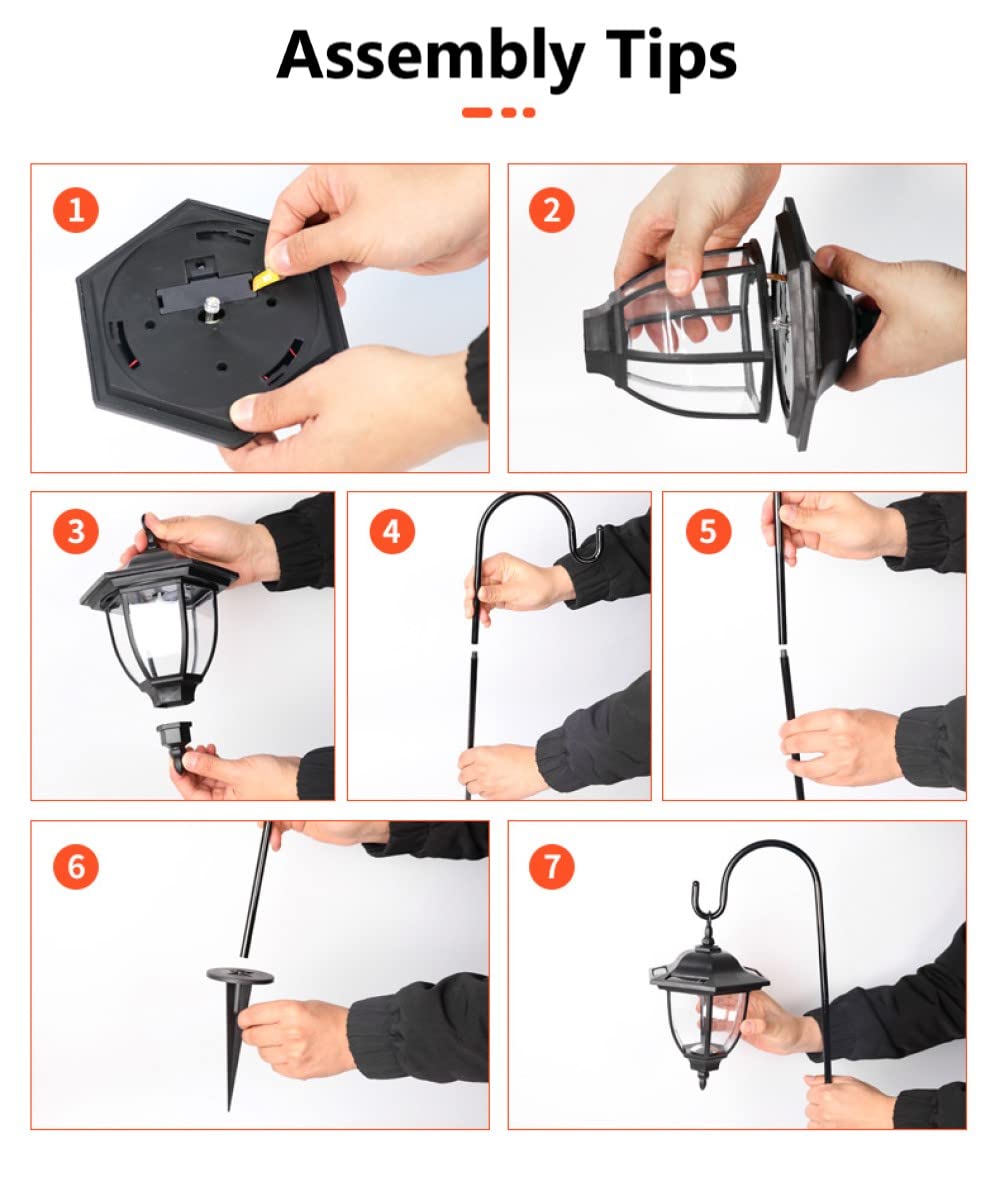 Assembly Tips

1

2

3

4

5

6

7