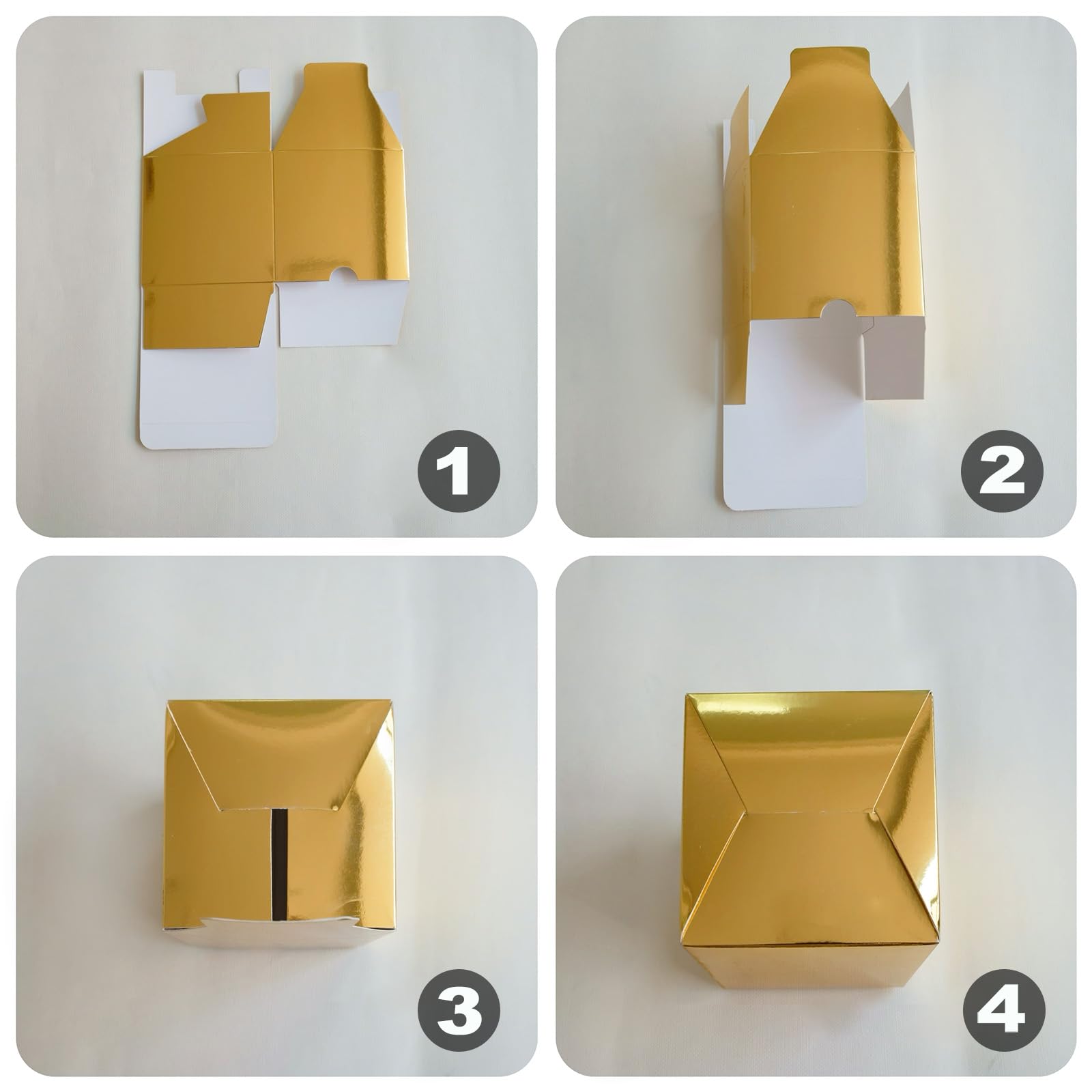 1

2

3

4