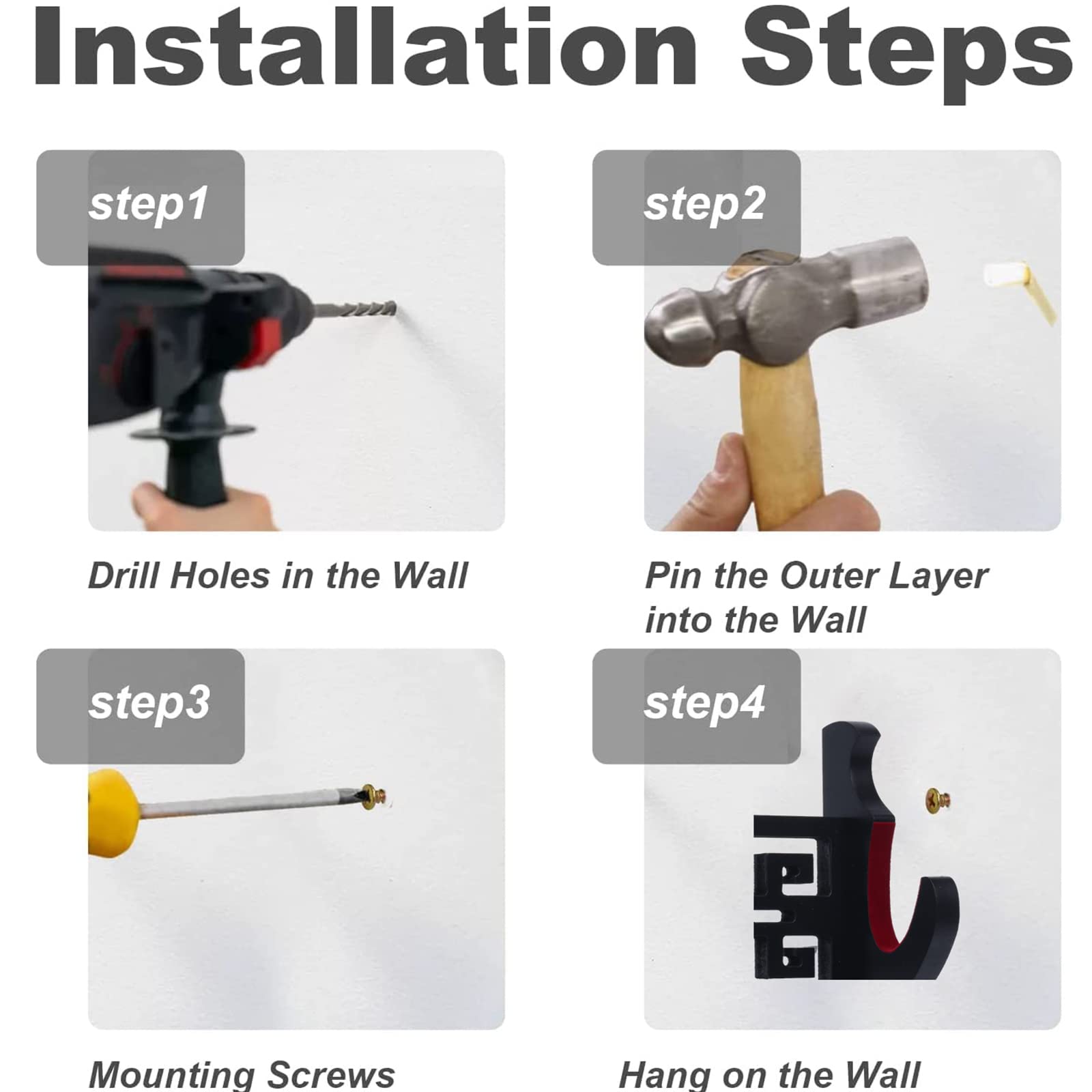 Installation Steps

step1

Drill Holes in the Wall

step2

Pin the Outer Layer into the Wall

step3

Mounting Screws

step4

Hang on the Wall