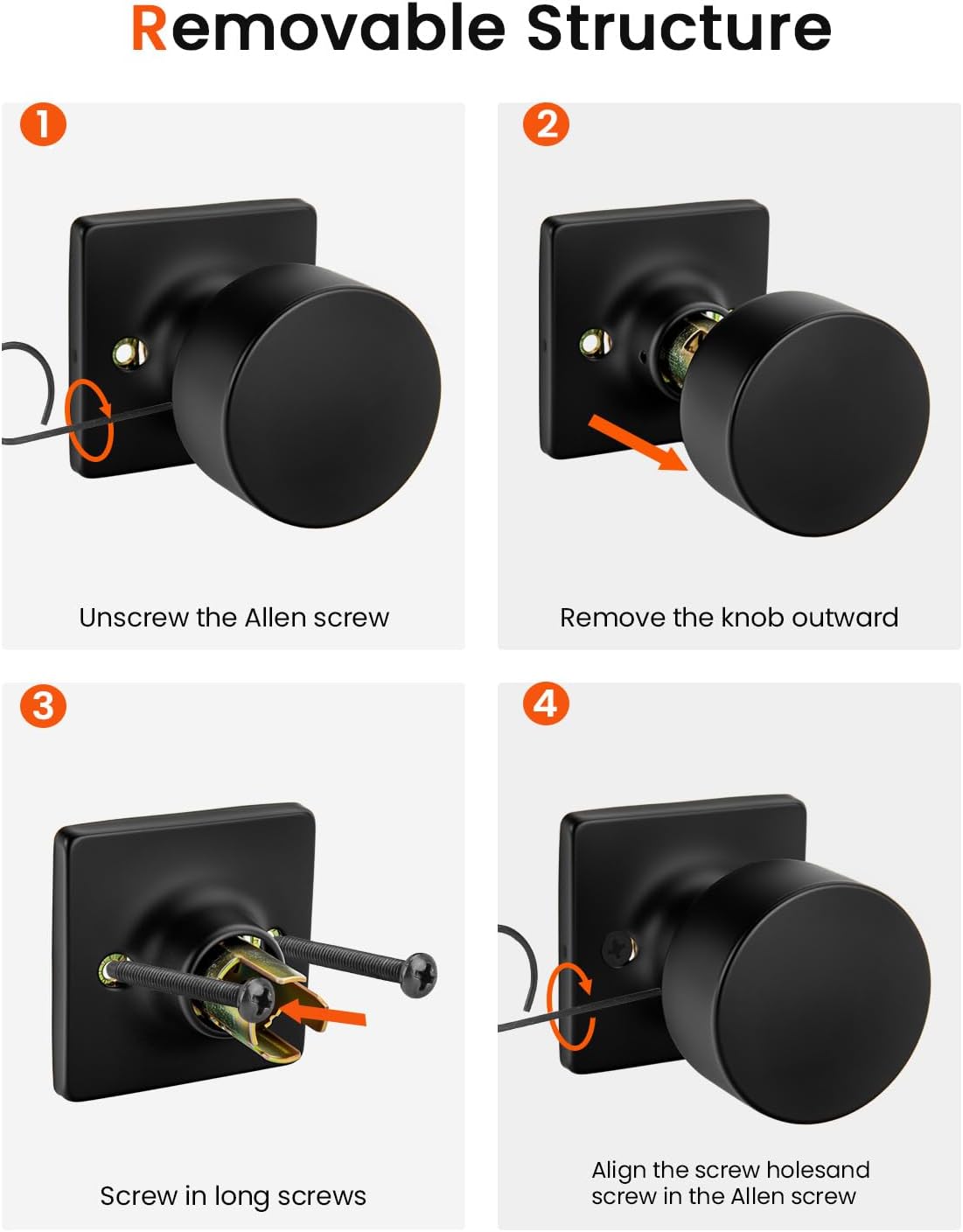 Removable Structure

1

Unscrew the Allen screw

2

Remove the knob outward

3

Screw in long screws

4

Align the screw holesand screw in the Allen screw