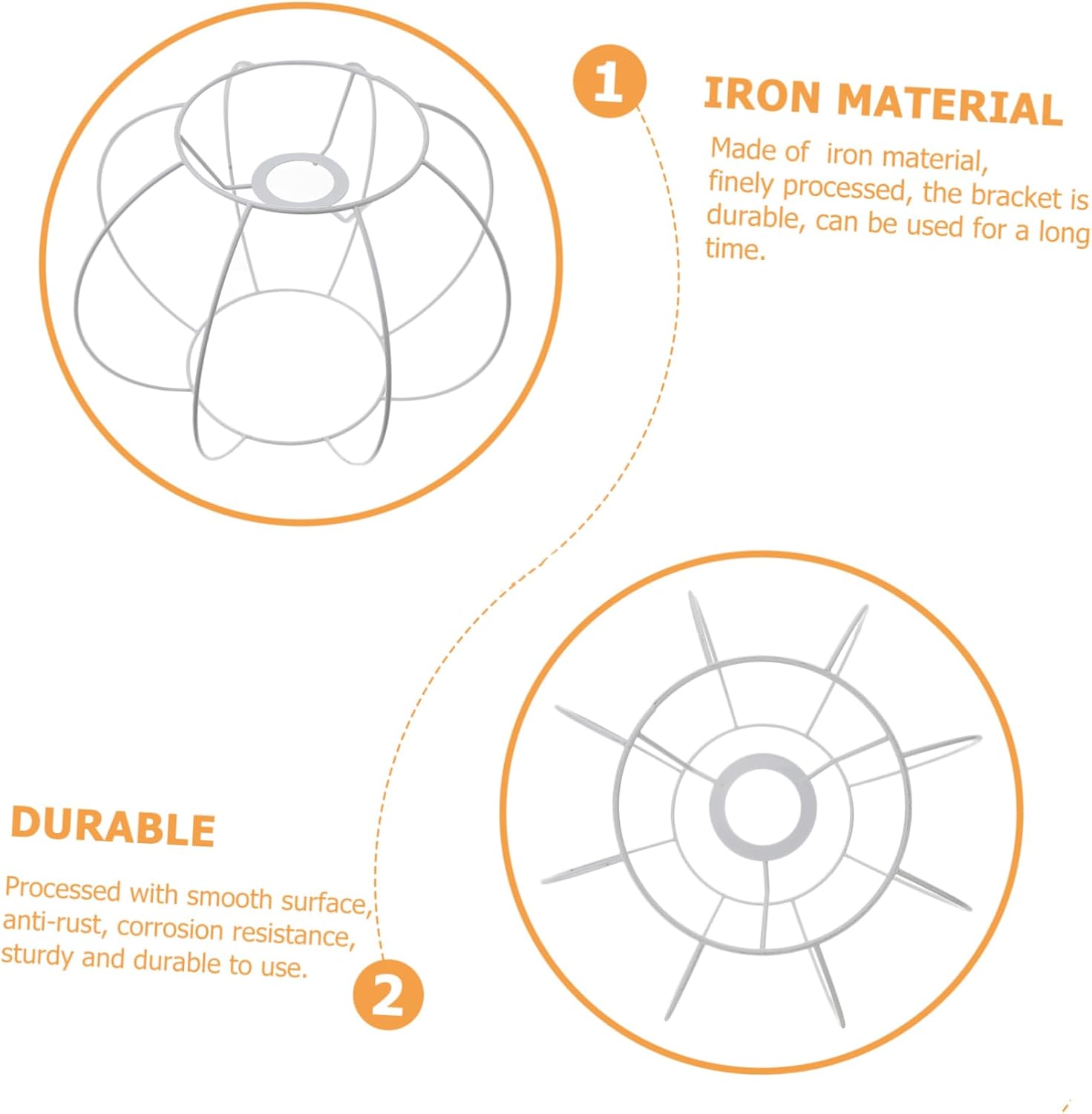 1

IRON MATERIAL

Made of iron material, finely processed, the bracket is durable, can be used for a long time.

DURABLE

Processed with smooth surface, anti-rust, corrosion resistance, sturdy and durable to use.

2