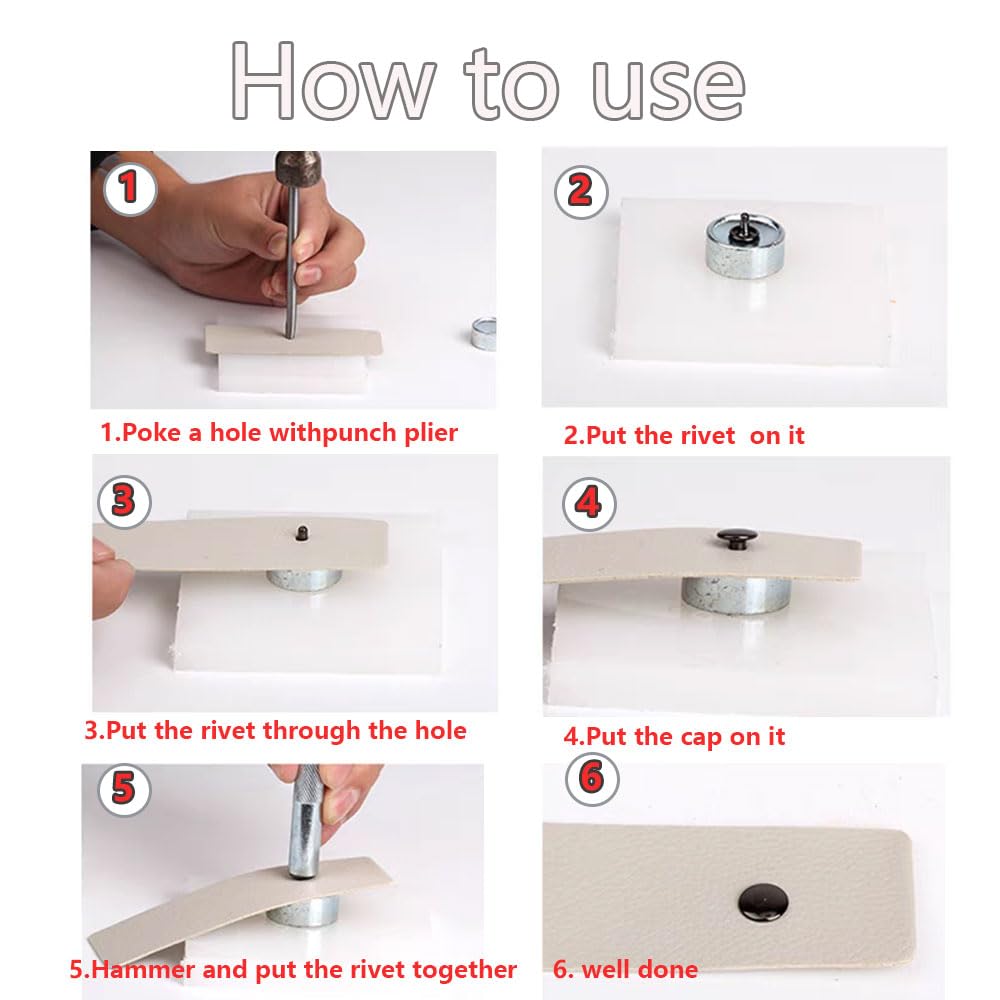 How to use

1

1.Poke a hole withpunch plier

2

2.Put the rivet on it

3

3.Put the rivet through the hole

4

4.Put the cap on it

5

5.Hammer and put the rivet together

6

6. well done