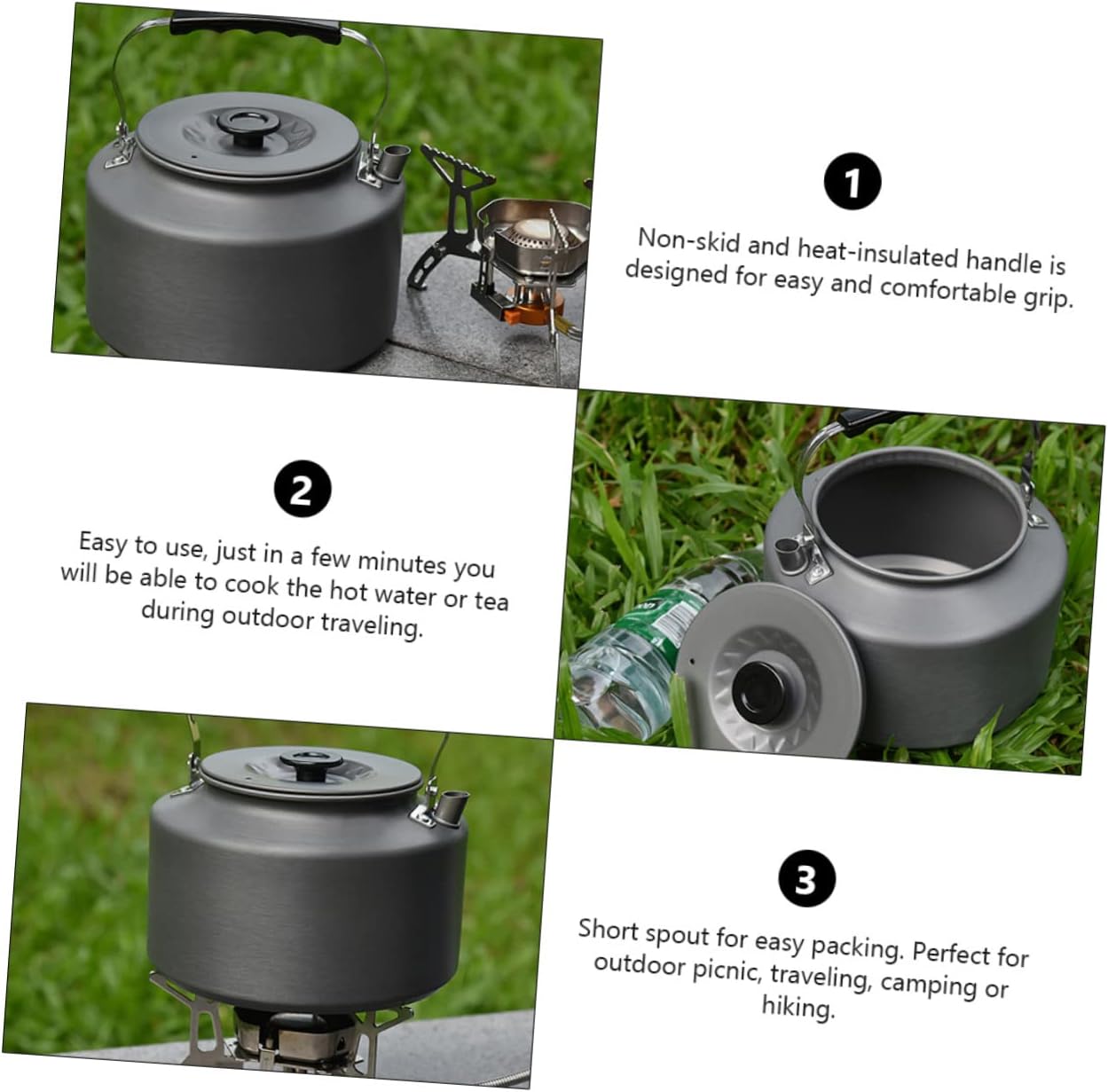 1

Non-skid and heat-insulated handle is designed for easy and comfortable grip.

2

Easy to use, just in a few minutes you will be able to cook the hot water or tea during outdoor traveling.

3

Short spout for easy packing. Perfect for outdoor picnic, traveling, camping or hiking.