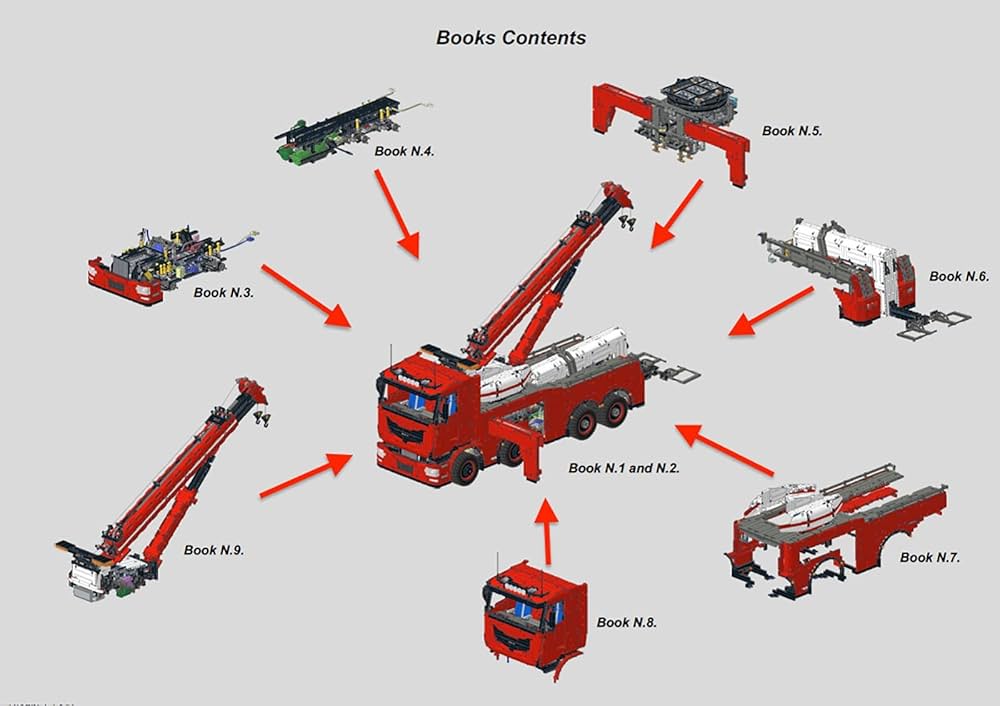 Books Contents

Book N.4.

Book N.5.

Book N.3.

Book N.6.

Book N.1 and N.2.

Book N.9.

Book N.7.

Book N.8.