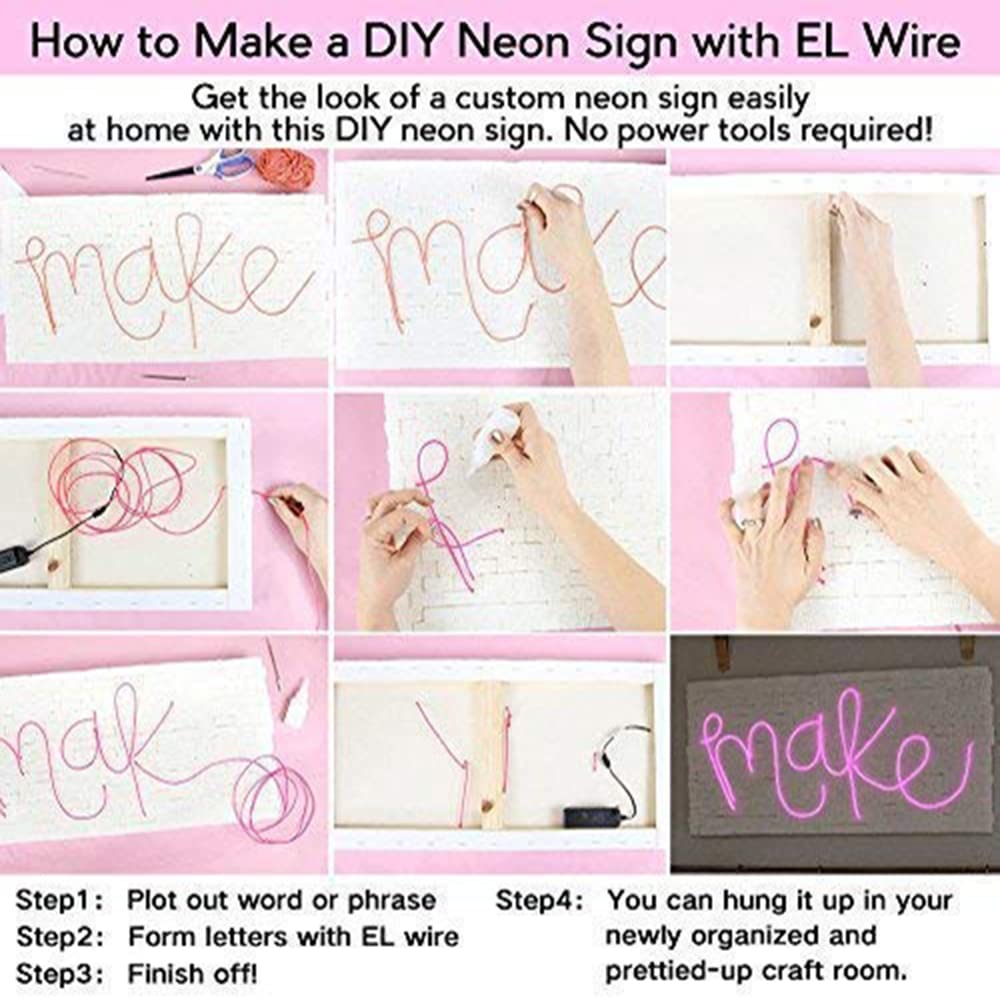 How to Make a DIY Neon Sign with EL Wire

Get the look of a custom neon sign easily at home with this DIY neon sign. No power tools required!

make

make

make

make

Step1: Plot out word or phrase
Step2: Form letters with EL wire
Step3: Finish off!

Step4: You can hung it up in your newly organized and prettied-up craft room.