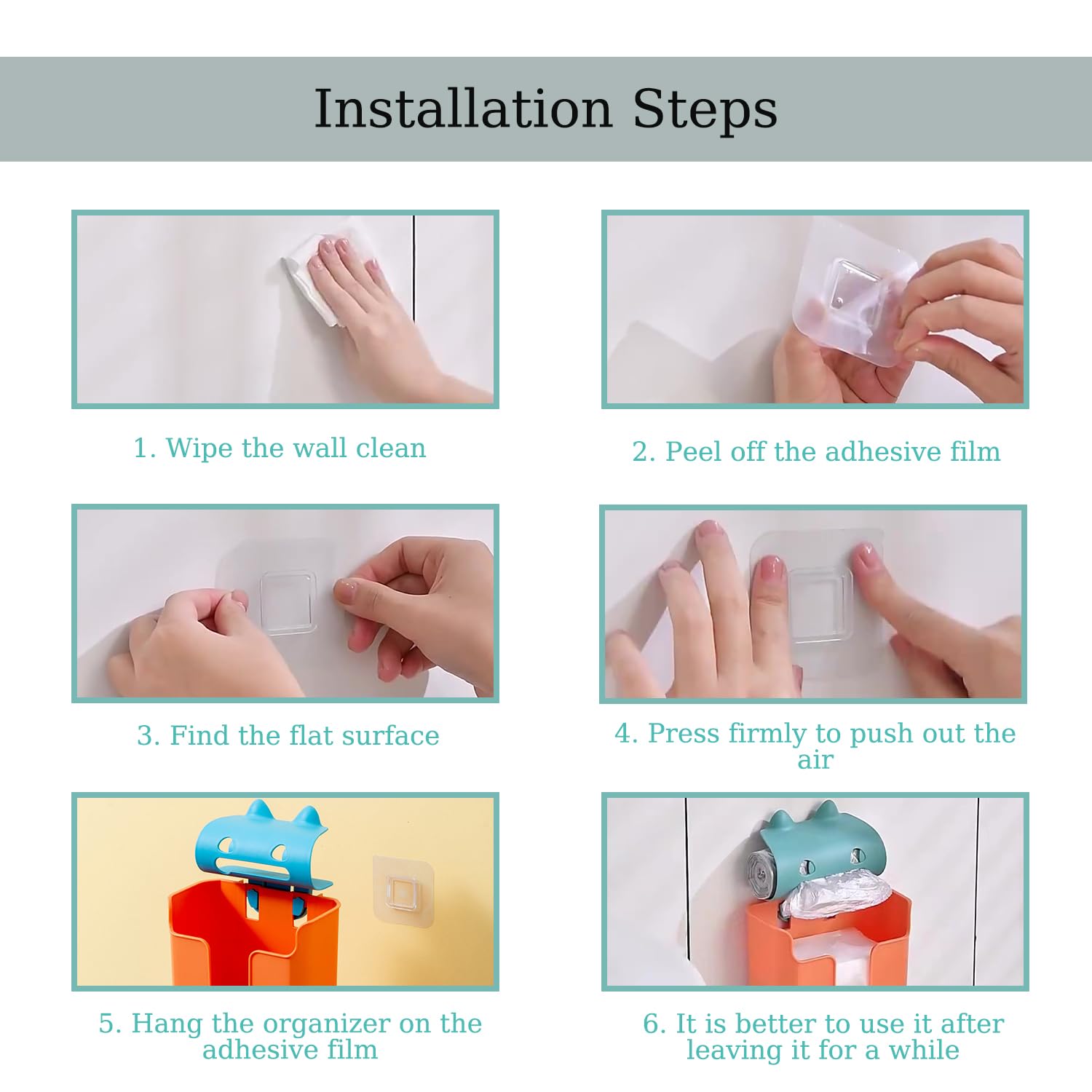 Installation Steps

1. Wipe the wall clean

2. Peel off the adhesive film

3. Find the flat surface

4. Press firmly to push out the air

5. Hang the organizer on the adhesive film

6. It is better to use it after leaving it for a while