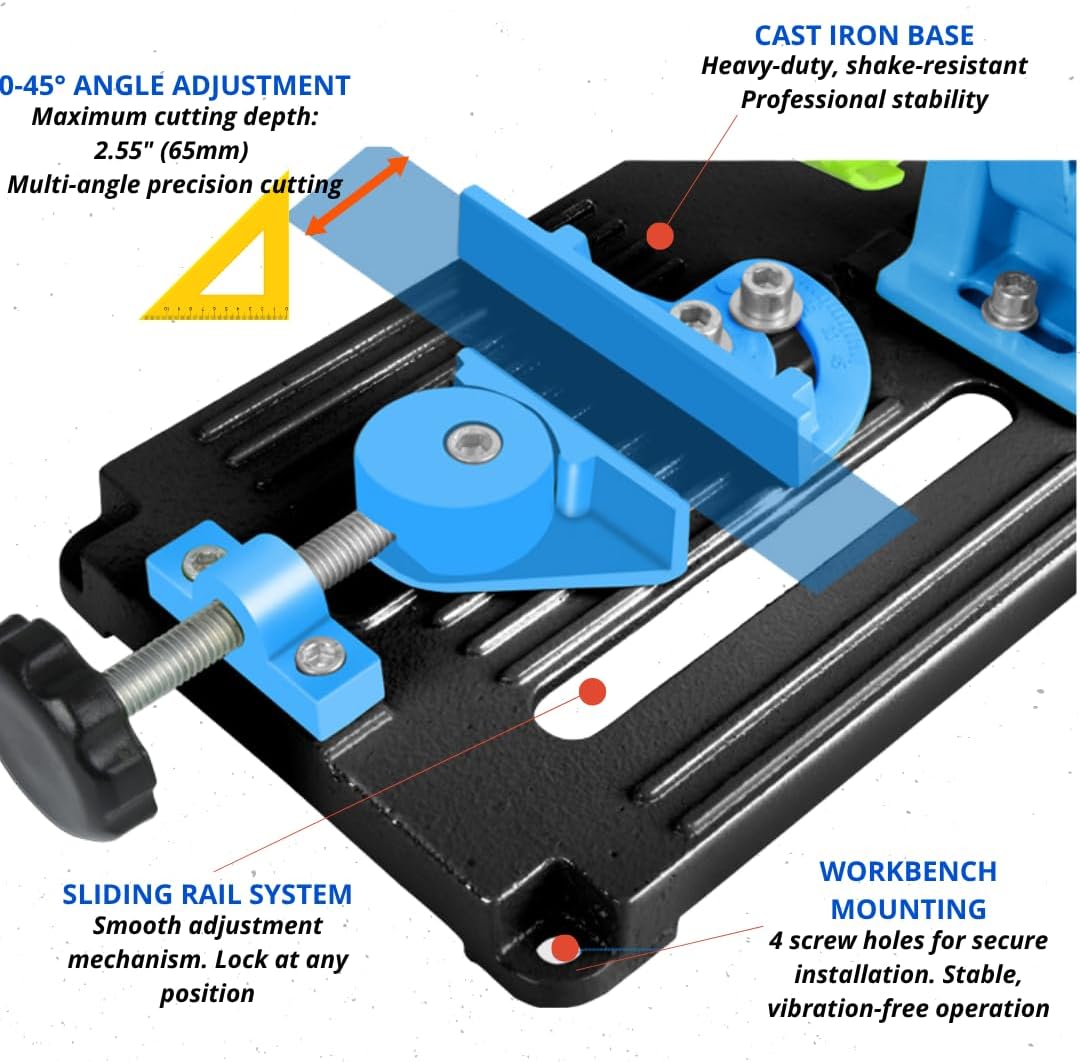 0-45° ANGLE ADJUSTMENT
Maximum cutting depth: 2.55" (65mm)
Multi-angle precision cutting

CAST IRON BASE
Heavy-duty, shake-resistant
Professional stability

SLIDING RAIL SYSTEM
Smooth adjustment mechanism. Lock at any position

WORKBENCH MOUNTING
4 screw holes for secure installation. Stable, vibration-free operation