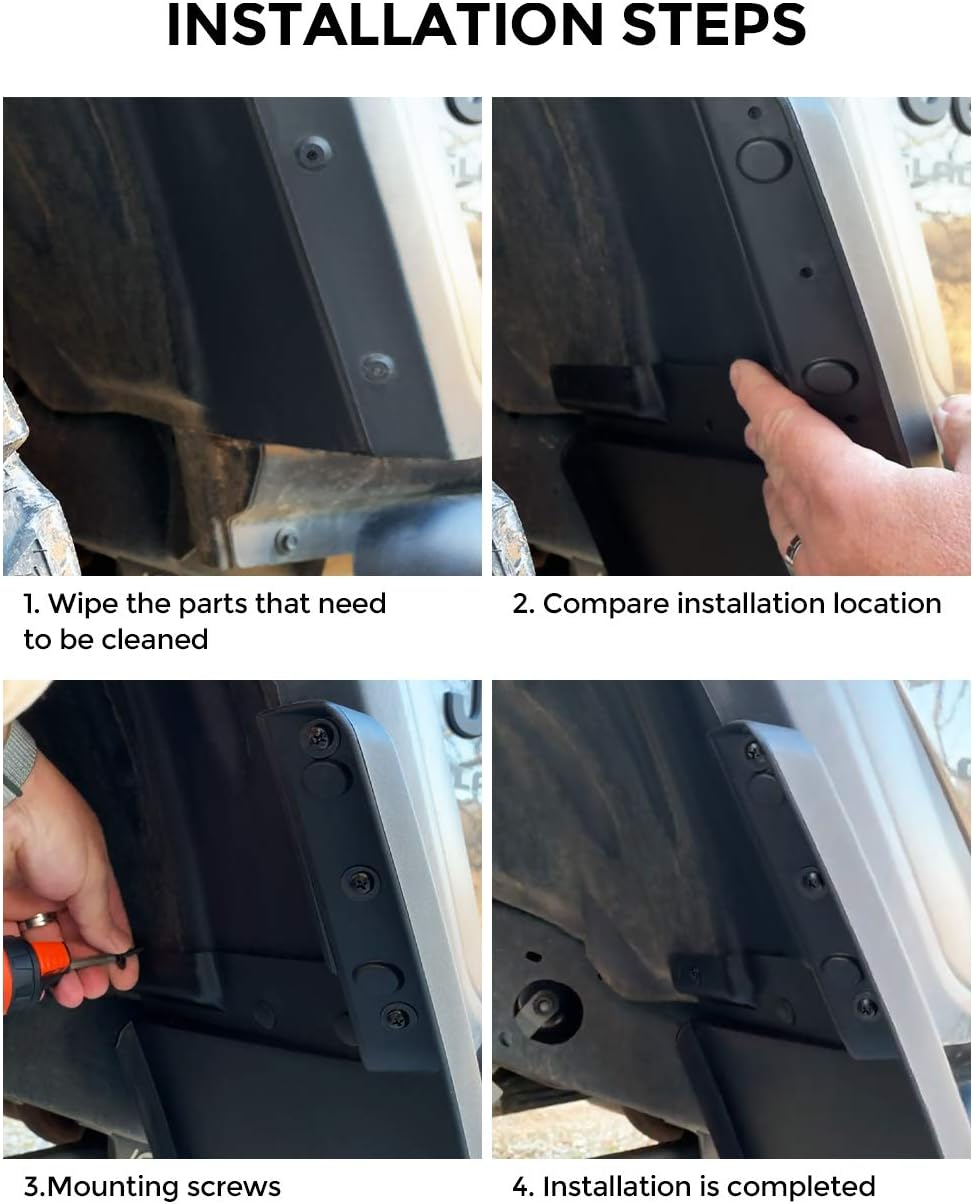 INSTALLATION STEPS

1. Wipe the parts that need to be cleaned

2. Compare installation location

3.Mounting screws

4. Installation is completed