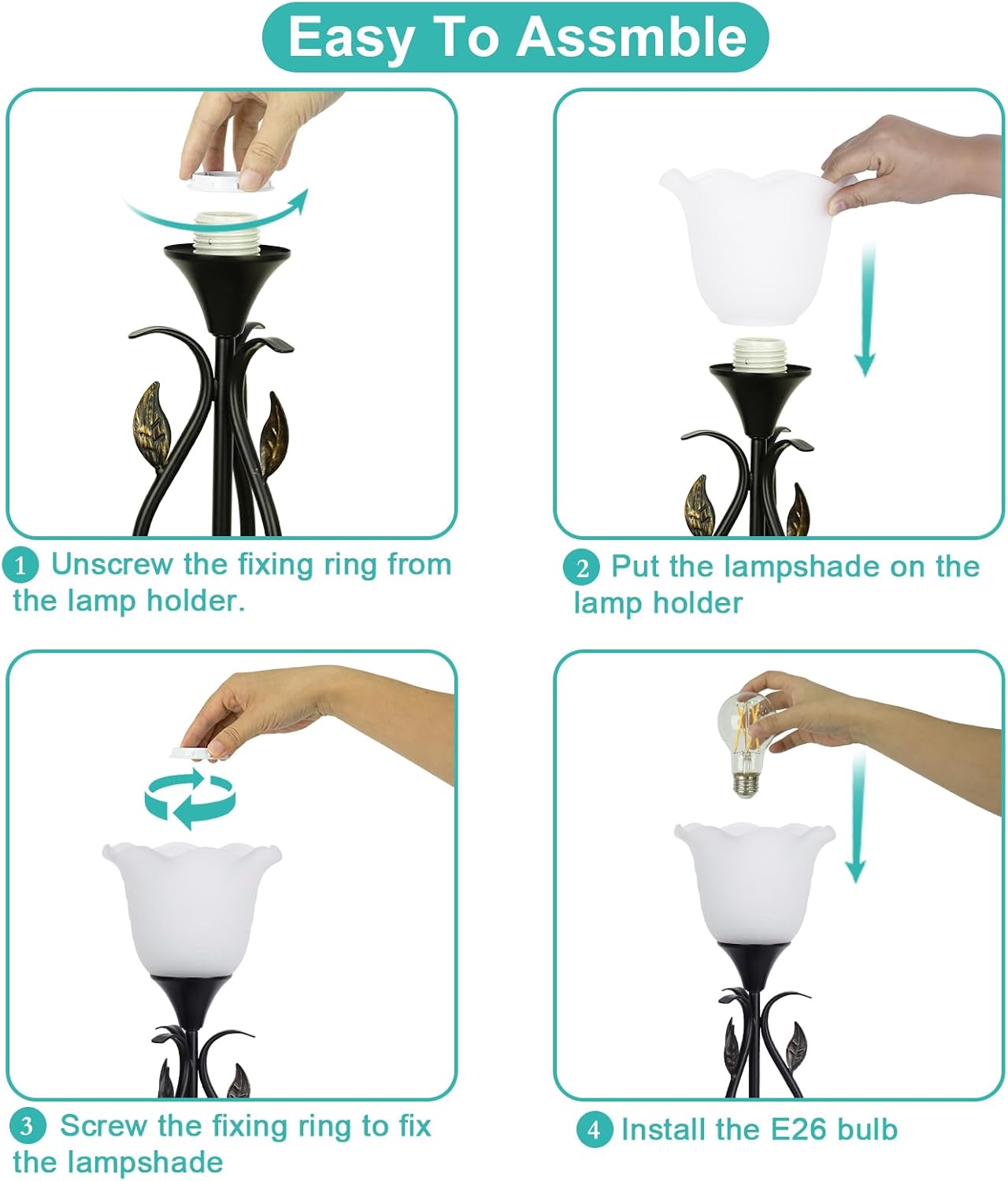 Easy To Assmble

1 Unscrew the fixing ring from the lamp holder.

2 Put the lampshade on the lamp holder

3 Screw the fixing ring to fix the lampshade

4 Install the E26 bulb