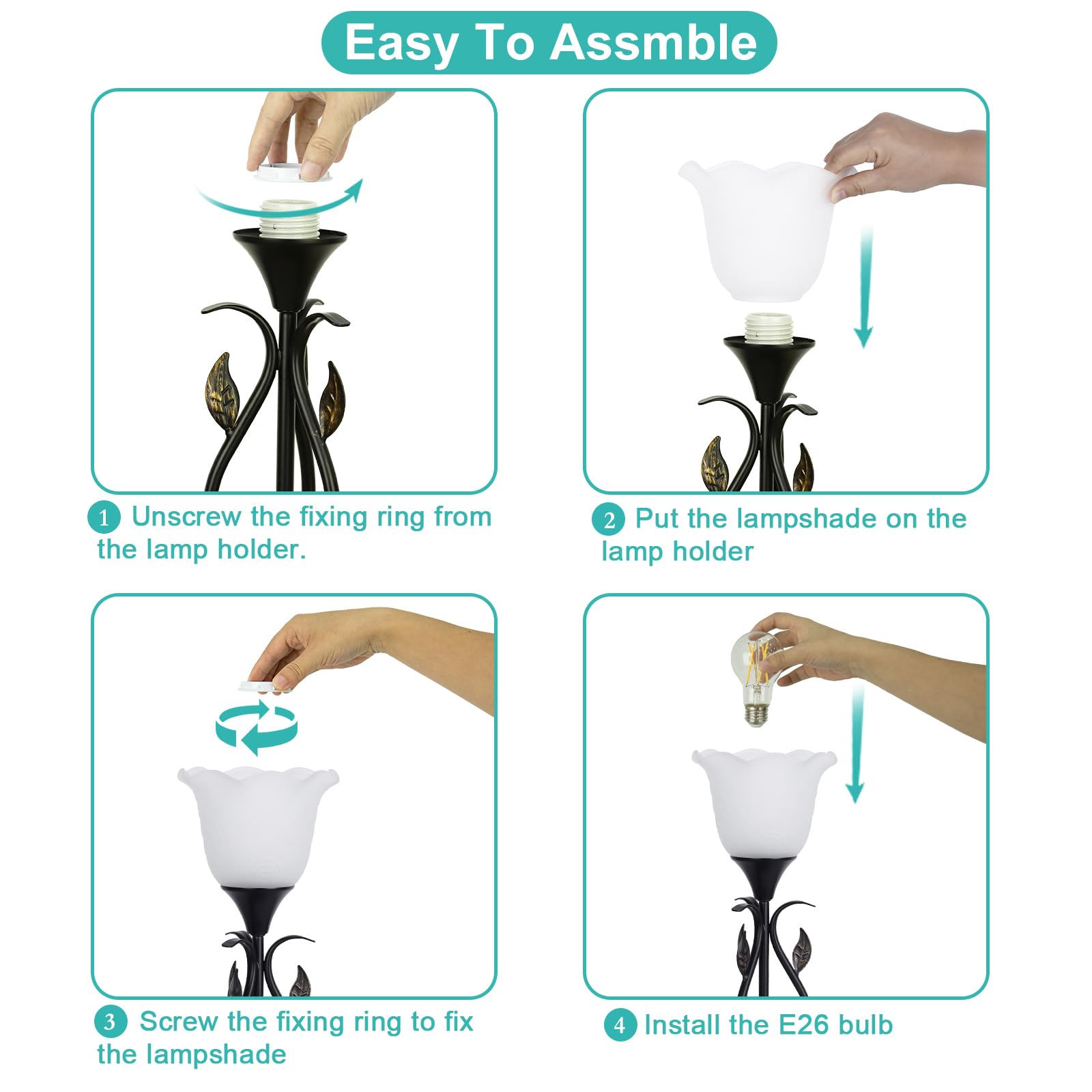 Easy To Assmble

1 Unscrew the fixing ring from the lamp holder.

2 Put the lampshade on the lamp holder

3 Screw the fixing ring to fix the lampshade

4 Install the E26 bulb