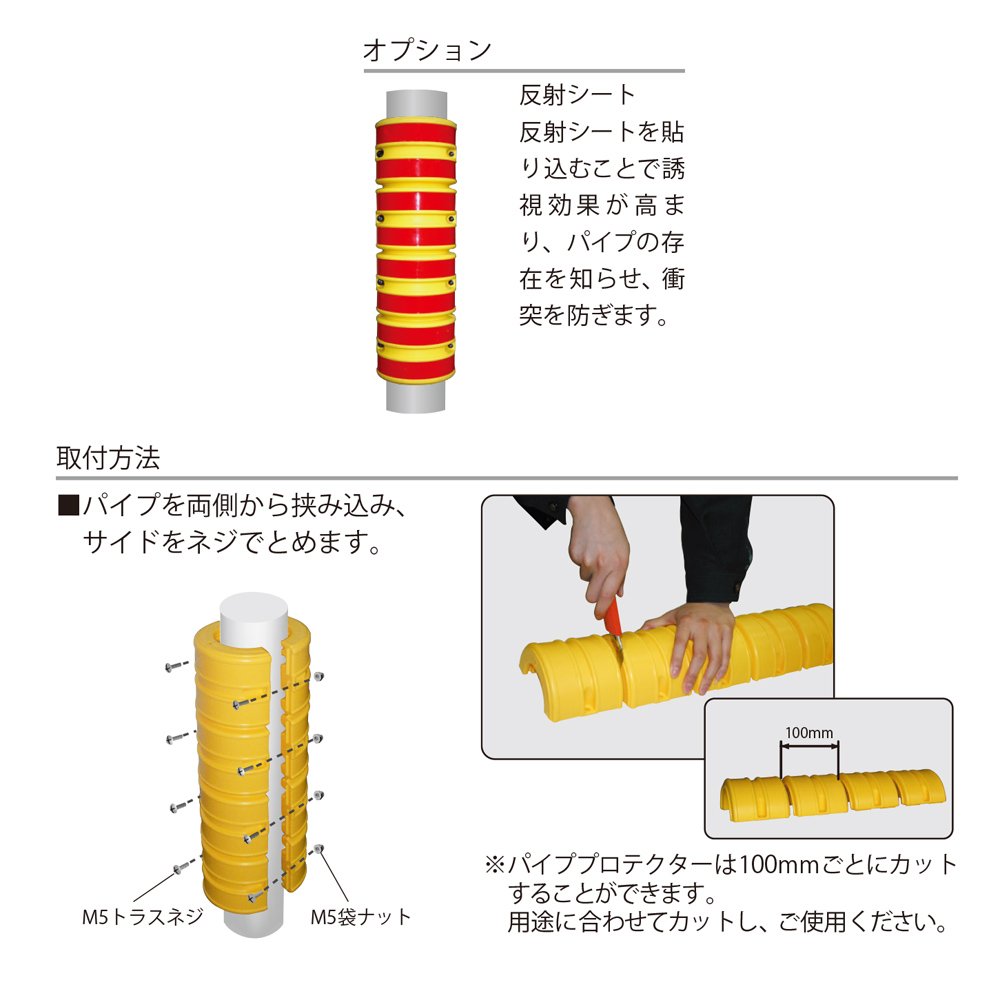 オプション

反射シート
反射シートを貼り込むことで誘視効果が高まり、パイプの存在を知らせ、衝突を防ぎます。

取付方法

■パイプを両側から挟み込み、サイドをネジでとめます。

M5トラスネジ

M5袋ナット

100mm

※パイププロテクターは100mmごとにカットすることができます。
用途に合わせてカットし、ご使用ください。