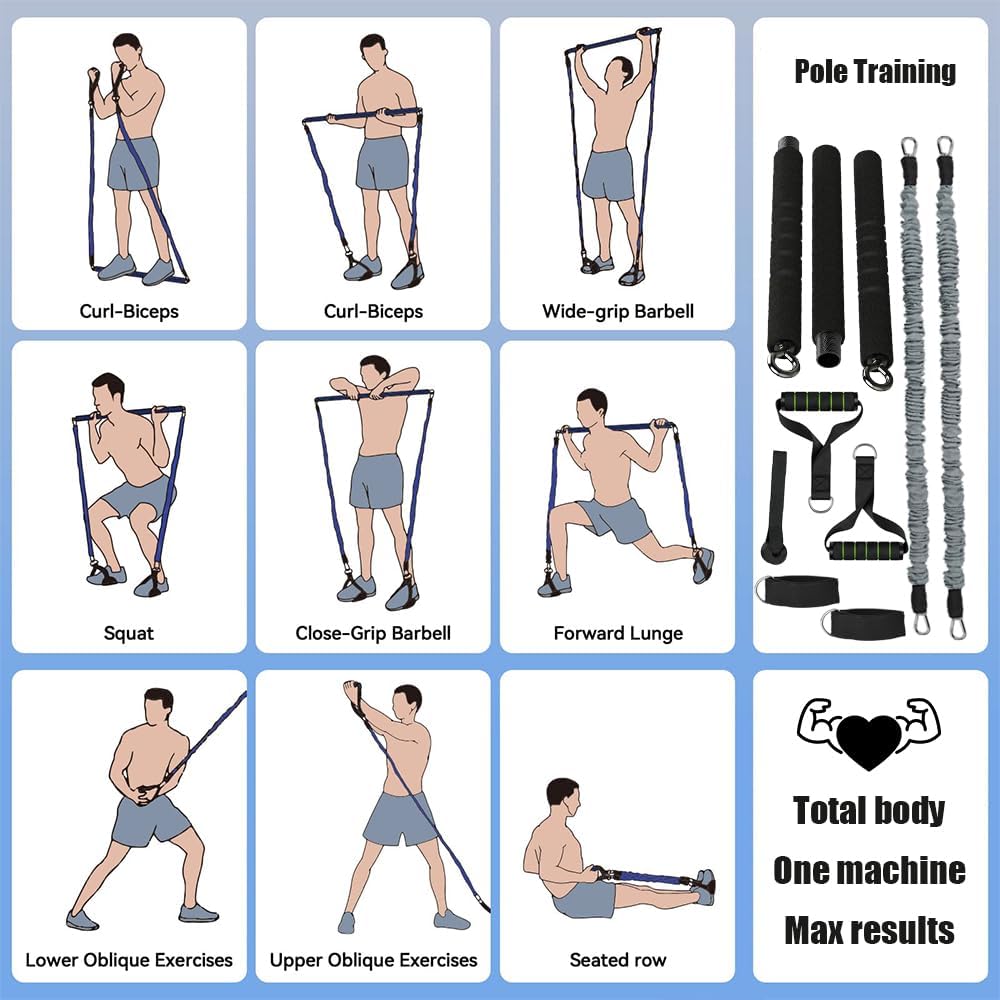 Curl-Biceps

Curl-Biceps

Wide-grip Barbell

Pole Training

Squat

Close-Grip Barbell

Forward Lunge

Lower Oblique Exercises

Upper Oblique Exercises

Seated row

Total body
One machine
Max results