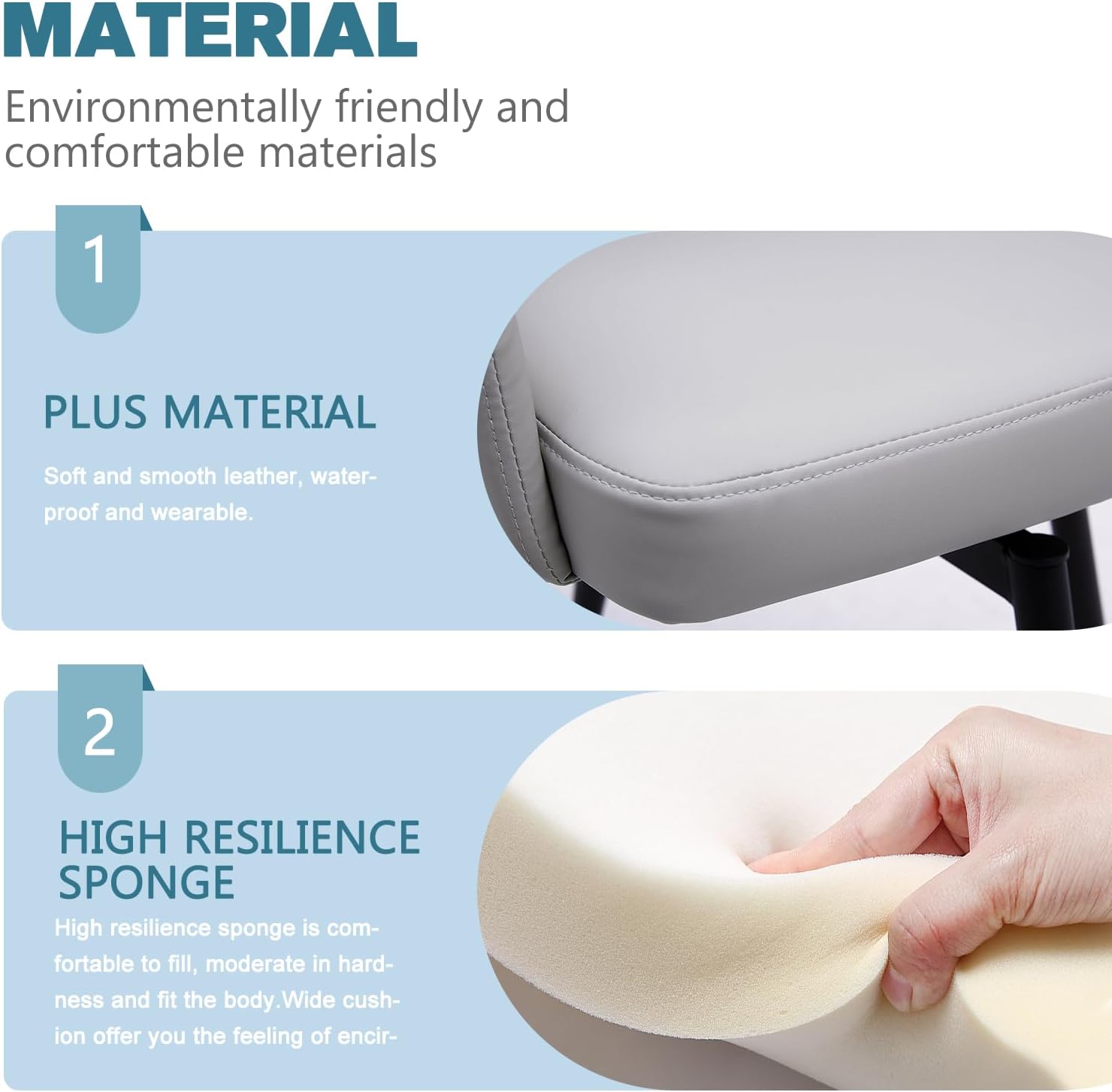 MATERIAL

Environmentally friendly and comfortable materials

1

PLUS MATERIAL

Soft and smooth leather, waterproof and wearable.

2

HIGH RESILIENCE SPONGE

High resilience sponge is comfortable to fill, moderate in hardness and fit the body.Wide cushion offer you the feeling of encir-