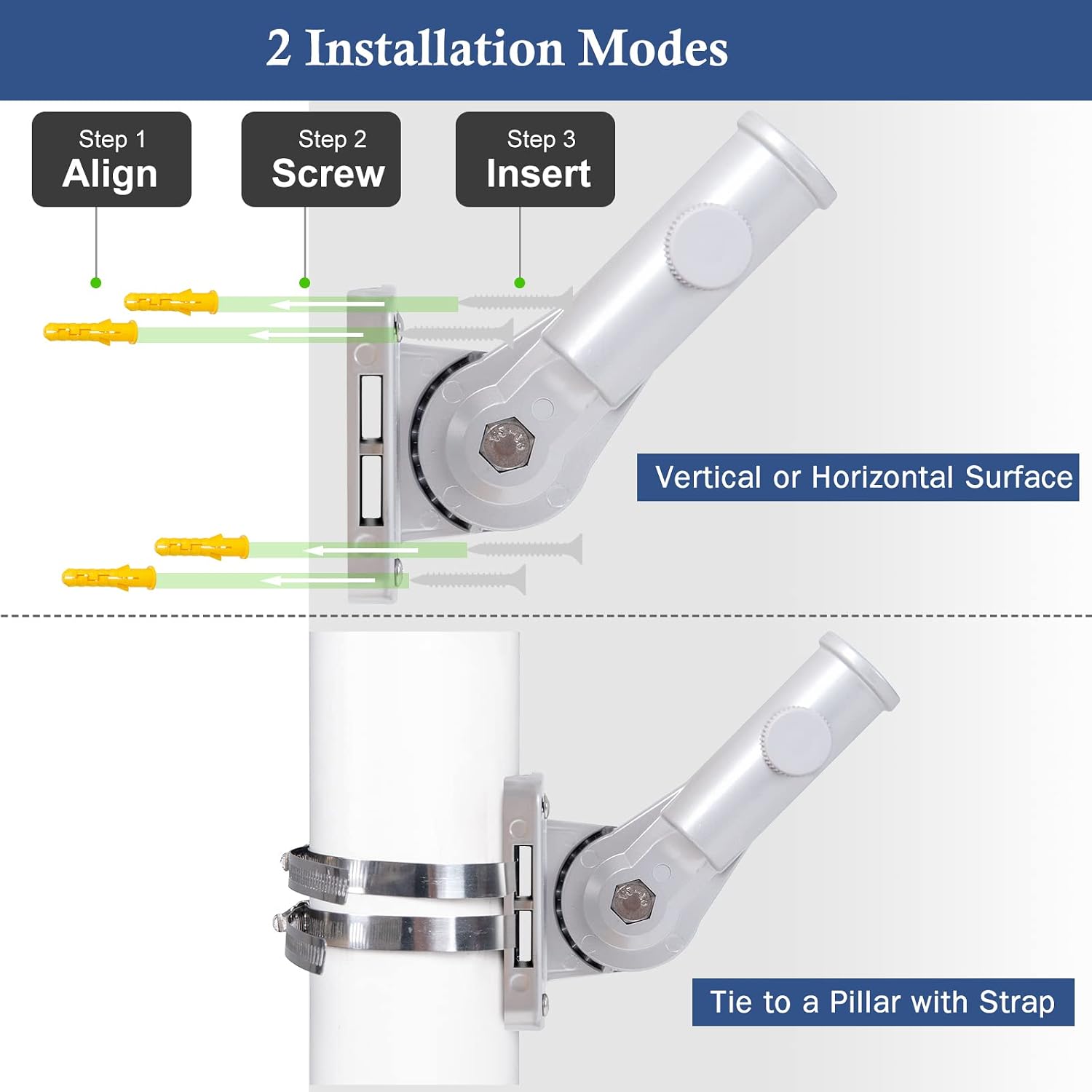 2 Installation Modes

Step 1
Align

Step 2
Screw

Step 3
Insert

Vertical or Horizontal Surface

Tie to a Pillar with Strap