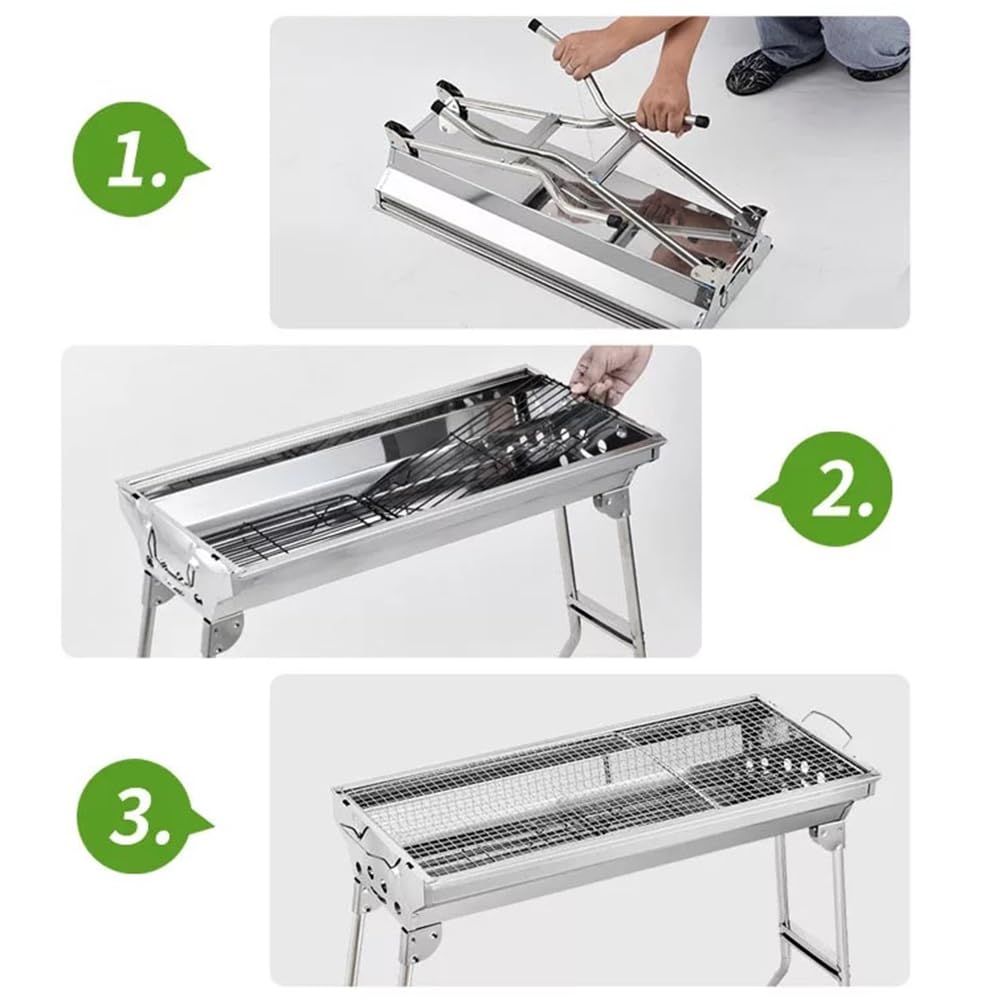 1.

2.

3.