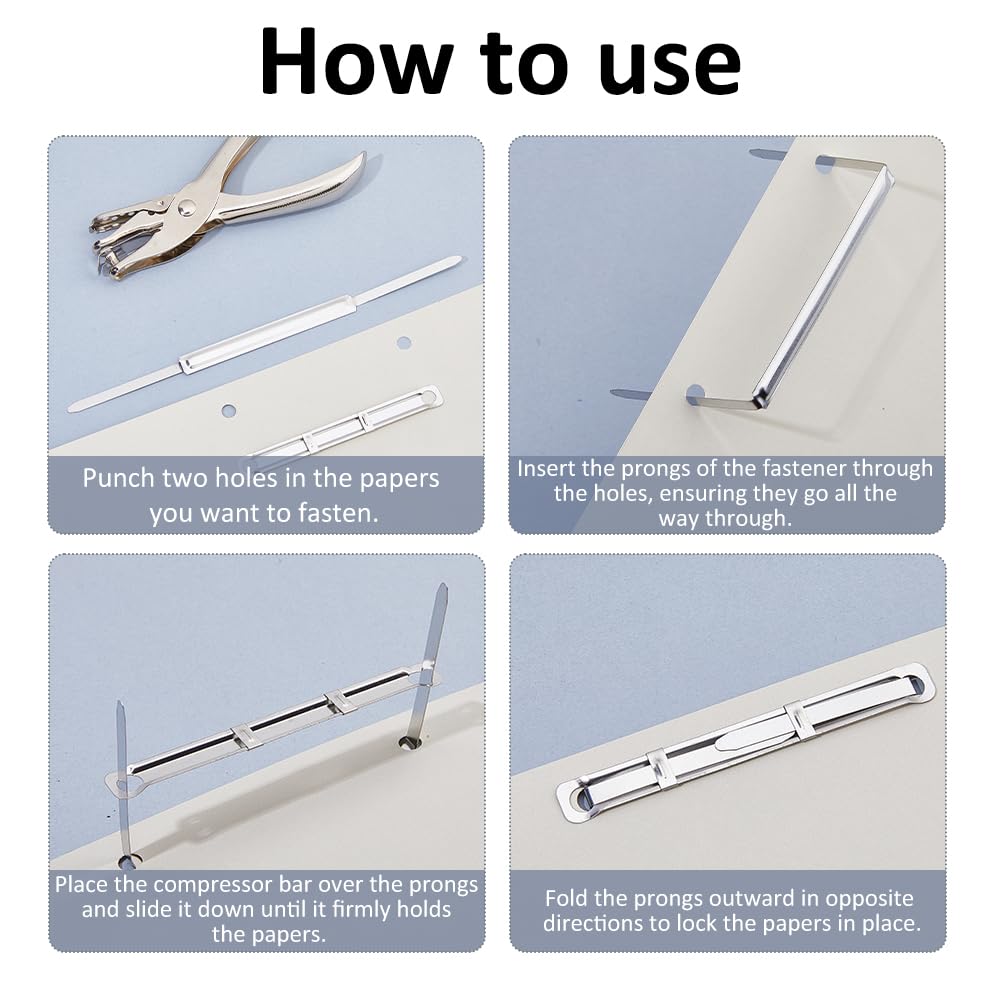 How to use

Punch two holes in the papers you want to fasten.

Insert the prongs of the fastener through the holes, ensuring they go all the way through.

Place the compressor bar over the prongs and slide it down until it firmly holds the papers.

Fold the prongs outward in opposite directions to lock the papers in place.