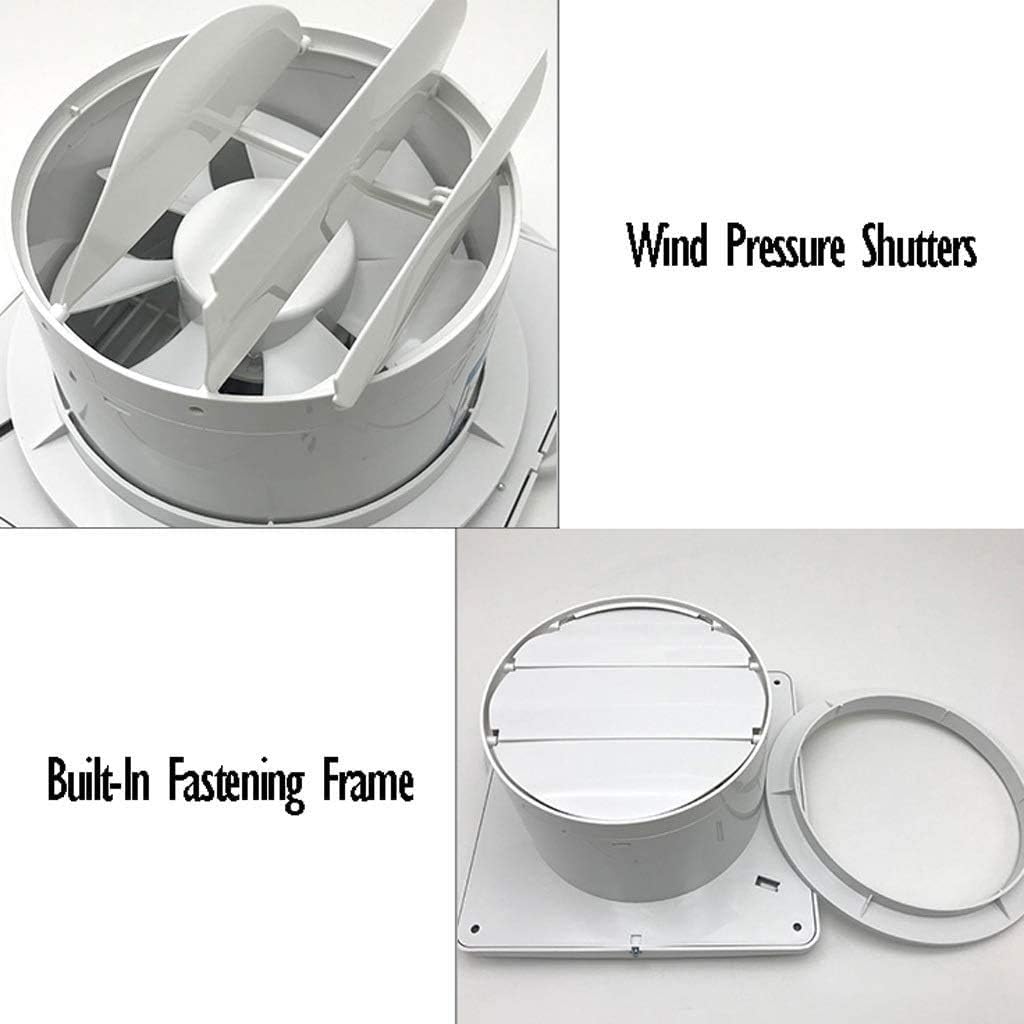 Wind Pressure Shutters

Built-In Fastening Frame