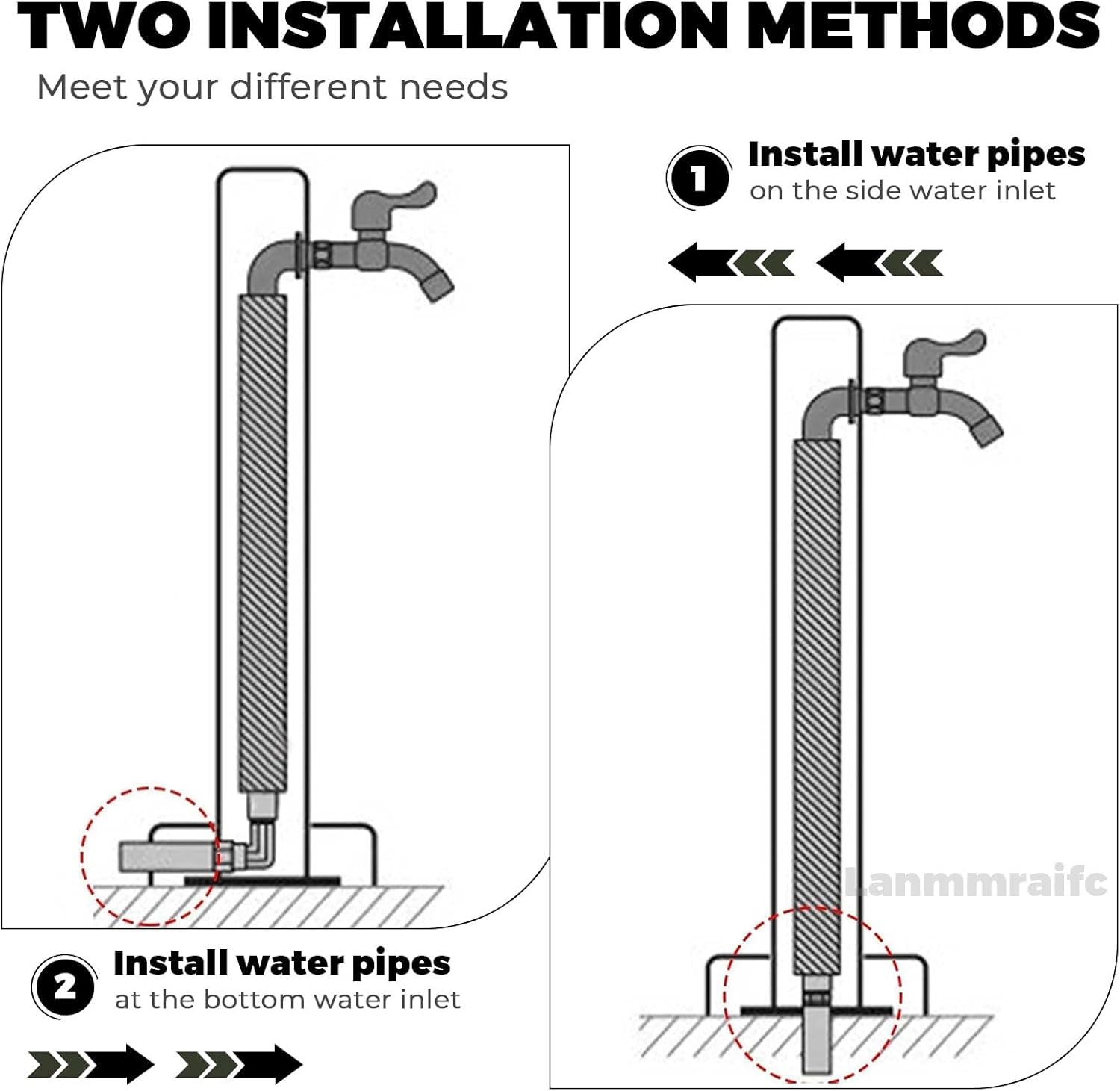 TWO INSTALLATION METHODS

Meet your different needs

1 Install water pipes
on the side water inlet

Lanmmraifc

2 Install water pipes
at the bottom water inlet