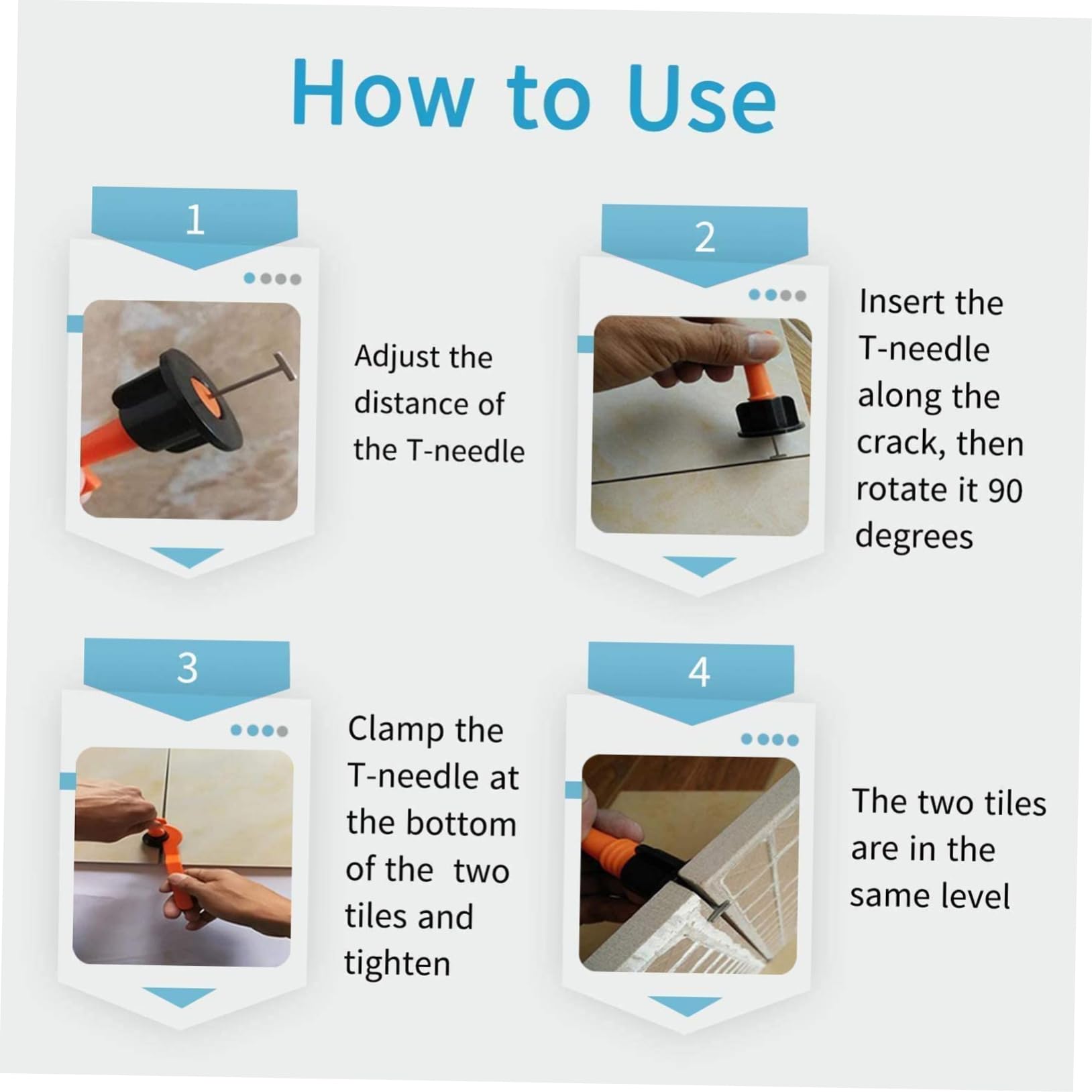 How to Use

1

Adjust the distance of the T-needle

2

Insert the T-needle along the crack, then rotate it 90 degrees

3

Clamp the T-needle at the bottom of the  two tiles and tighten

4

The two tiles are in the same level