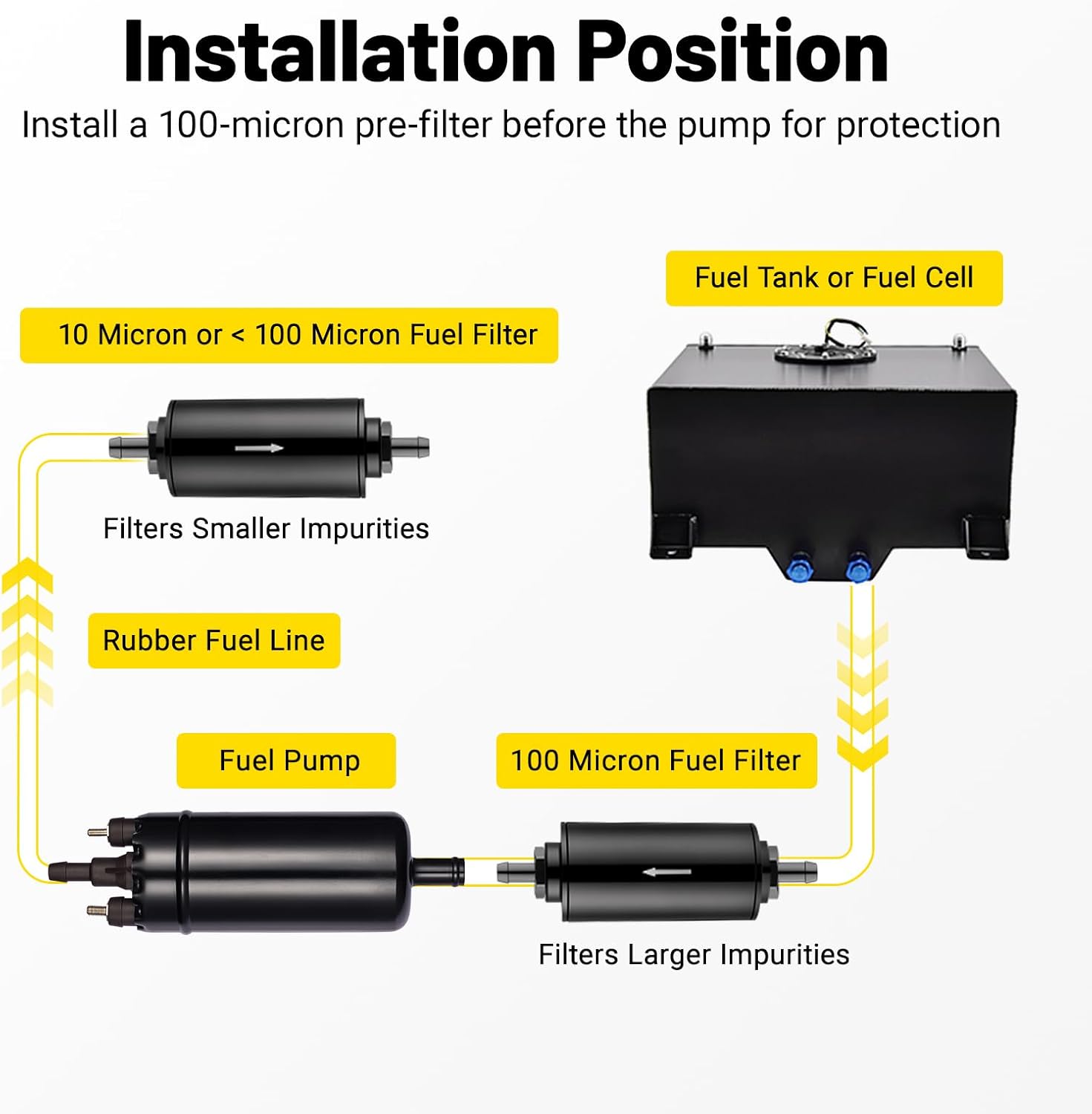 Installation Position

Install a 100-micron pre-filter before the pump for protection

Fuel Tank or Fuel Cell

10 Micron or < 100 Micron Fuel Filter

Filters Smaller Impurities

Rubber Fuel Line

Fuel Pump

100 Micron Fuel Filter

Filters Larger Impurities