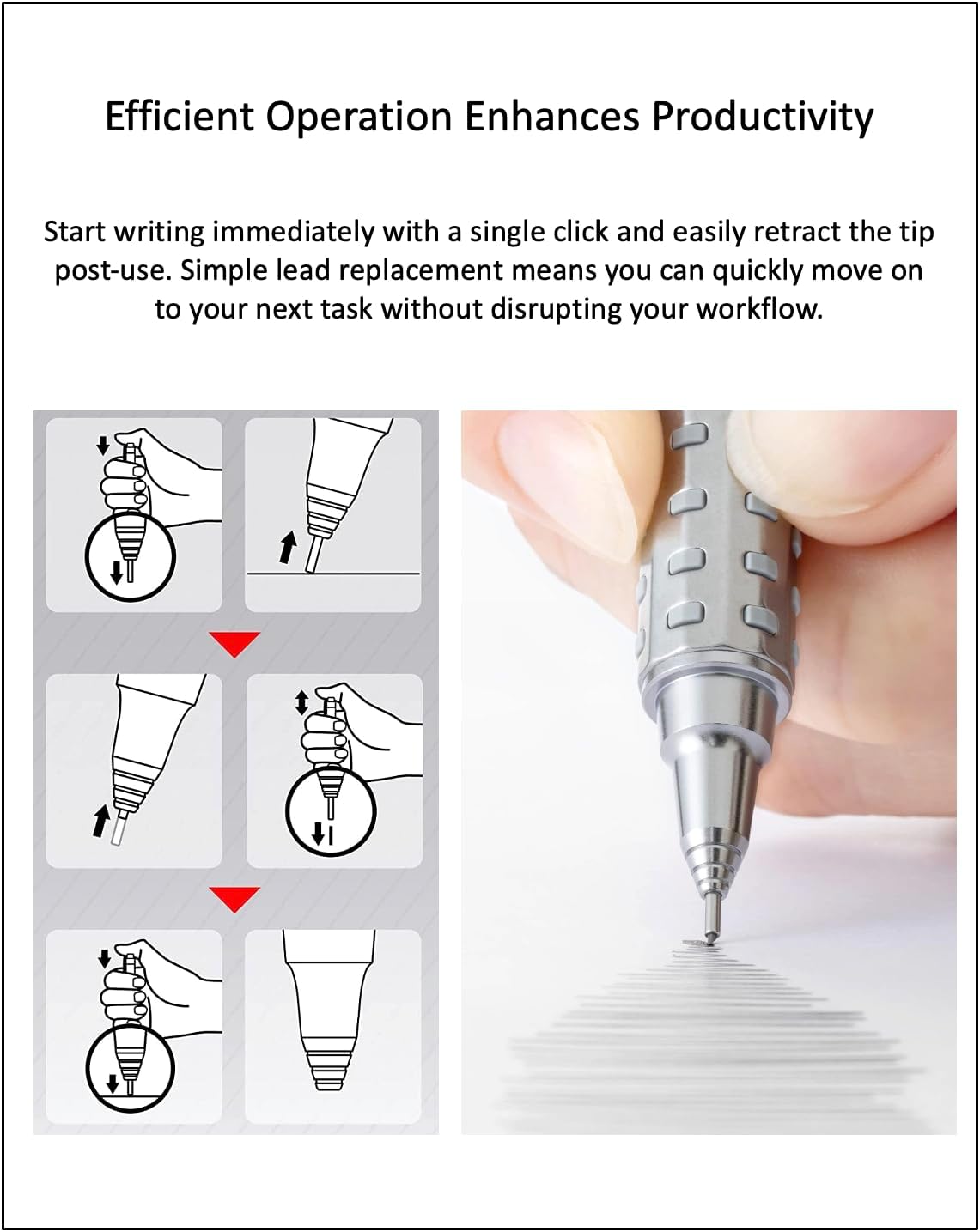 Efficient Operation Enhances Productivity

Start writing immediately with a single click and easily retract the tip post-use. Simple lead replacement means you can quickly move on to your next task without disrupting your workflow.