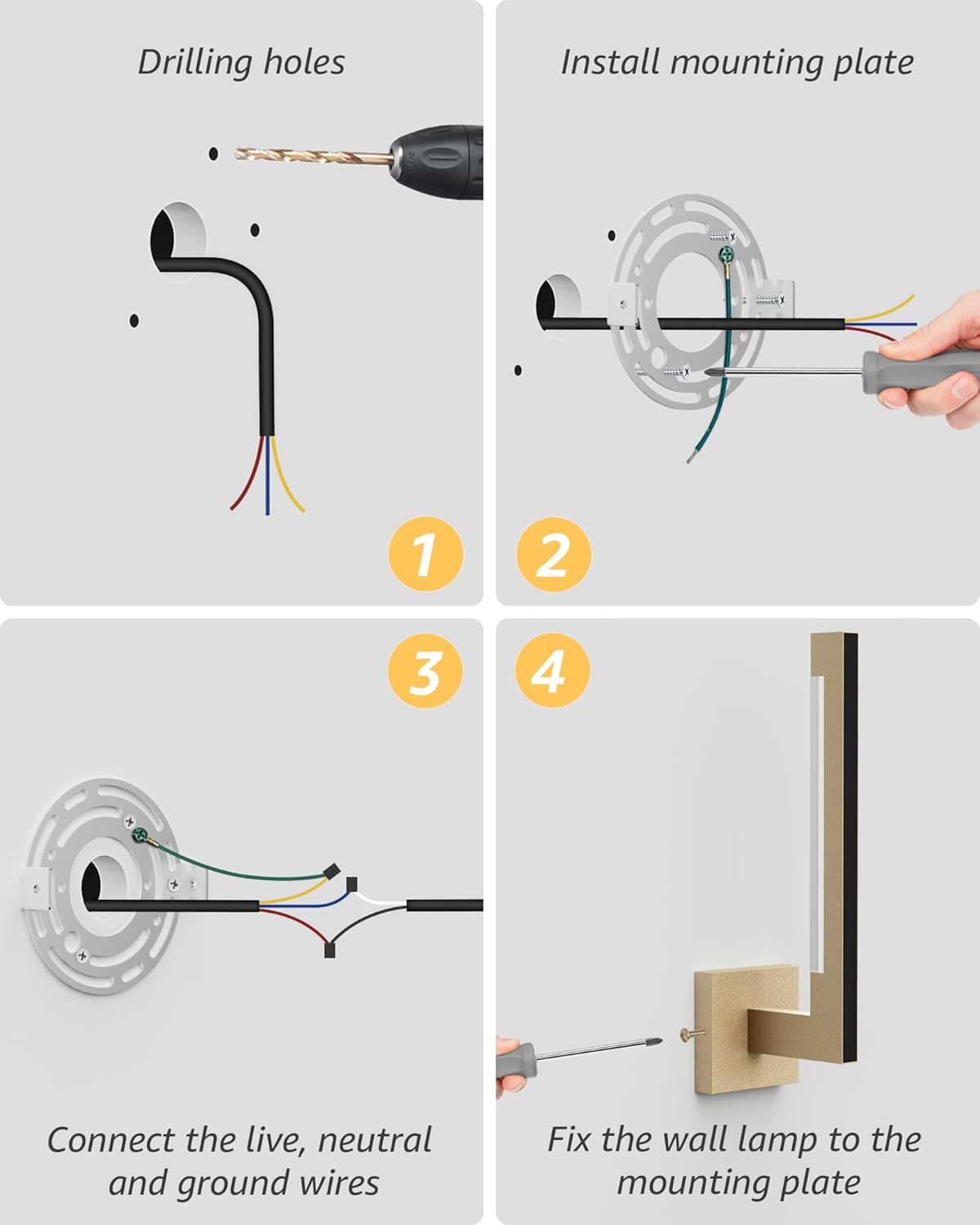 Drilling holes

1

Install mounting plate

2

3

Connect the live, neutral and ground wires

4

Fix the wall lamp to the mounting plate