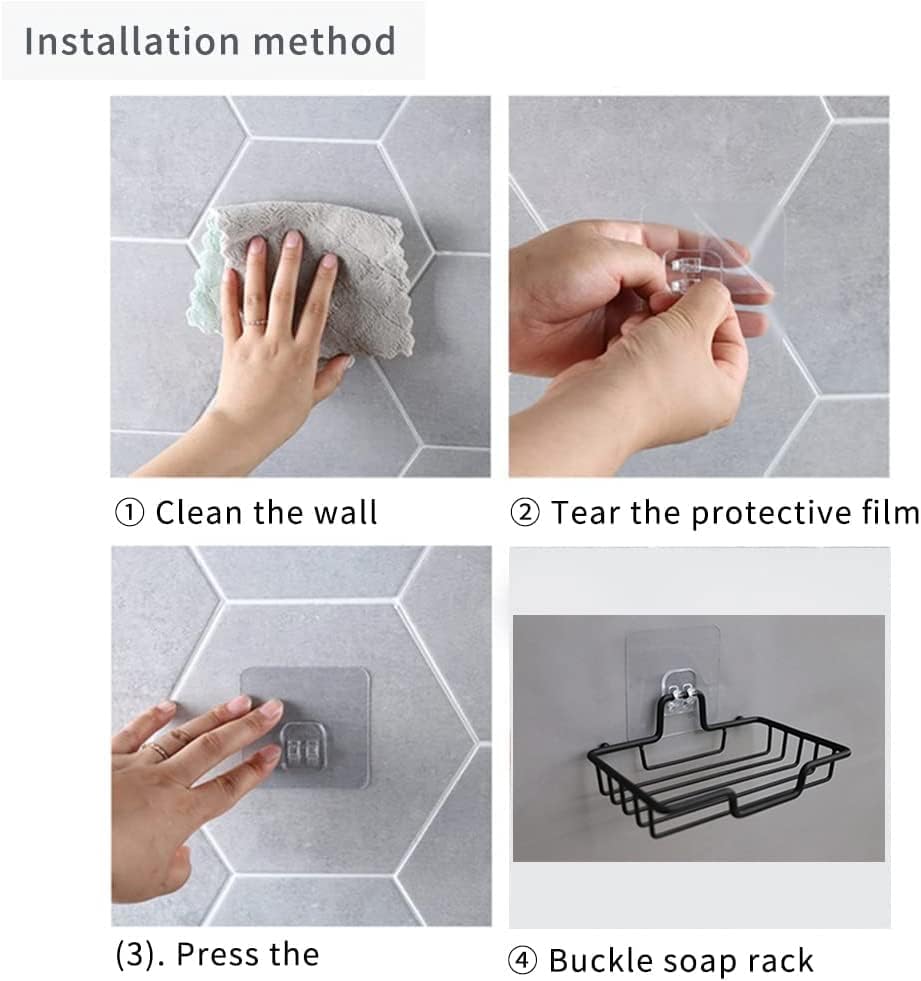 Installation method

① Clean the wall

② Tear the protective film

(3). Press the

④ Buckle soap rack