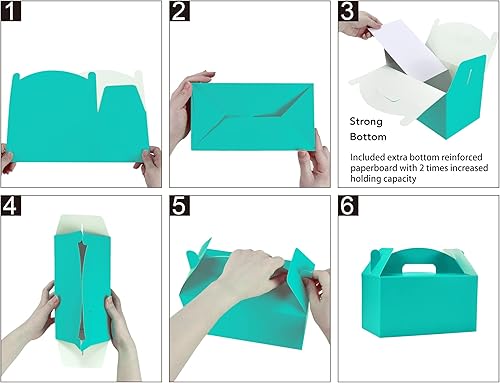 1

2

3

Strong Bottom

Included extra bottom reinforced paperboard with 2 times increased holding capacity

4

5

6